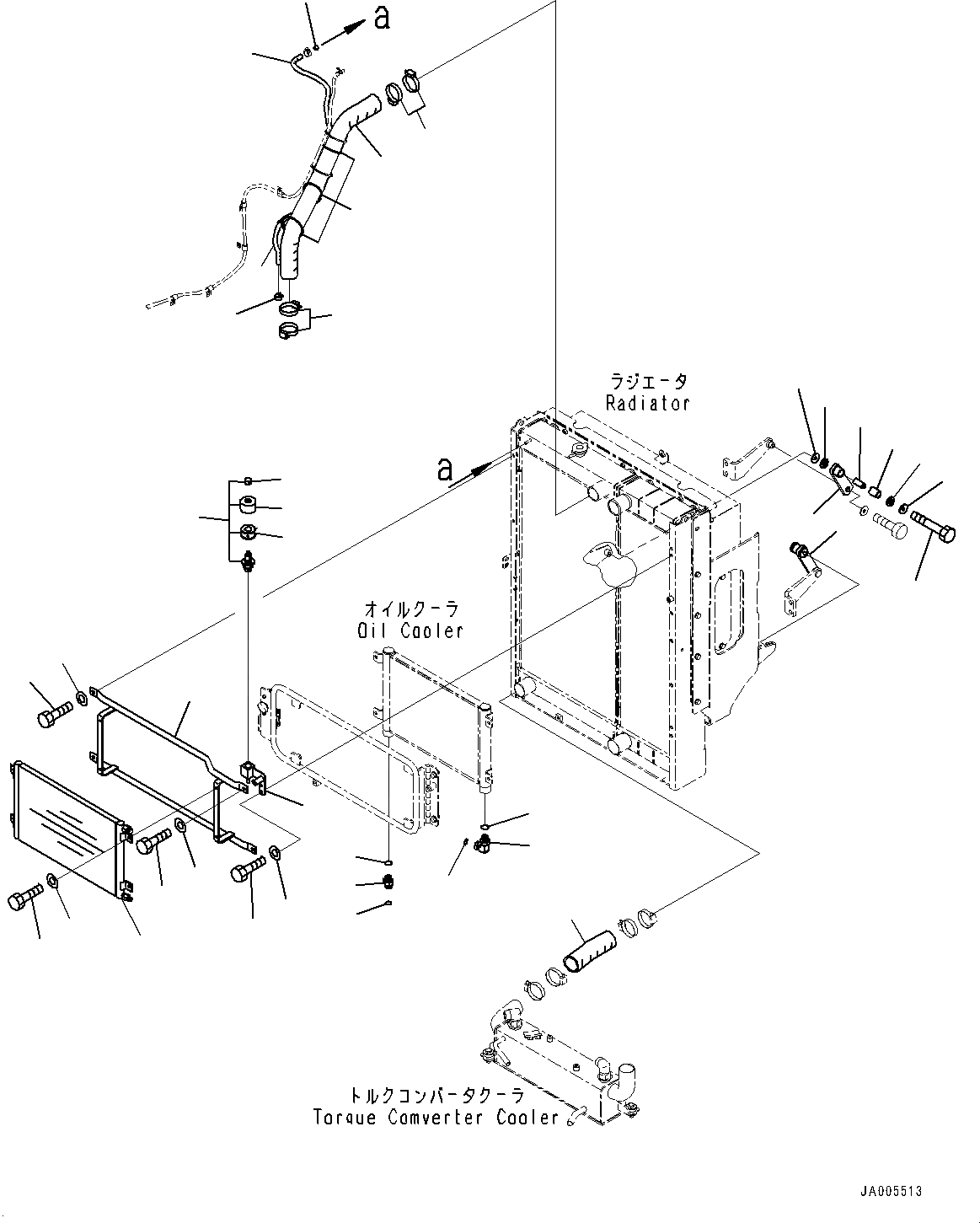 a

ラジエータ
Radiator

a

オイルクーラ
Oil Cooler

トルクコンバータクーラ
Torque Comverter Cooler

JA005513