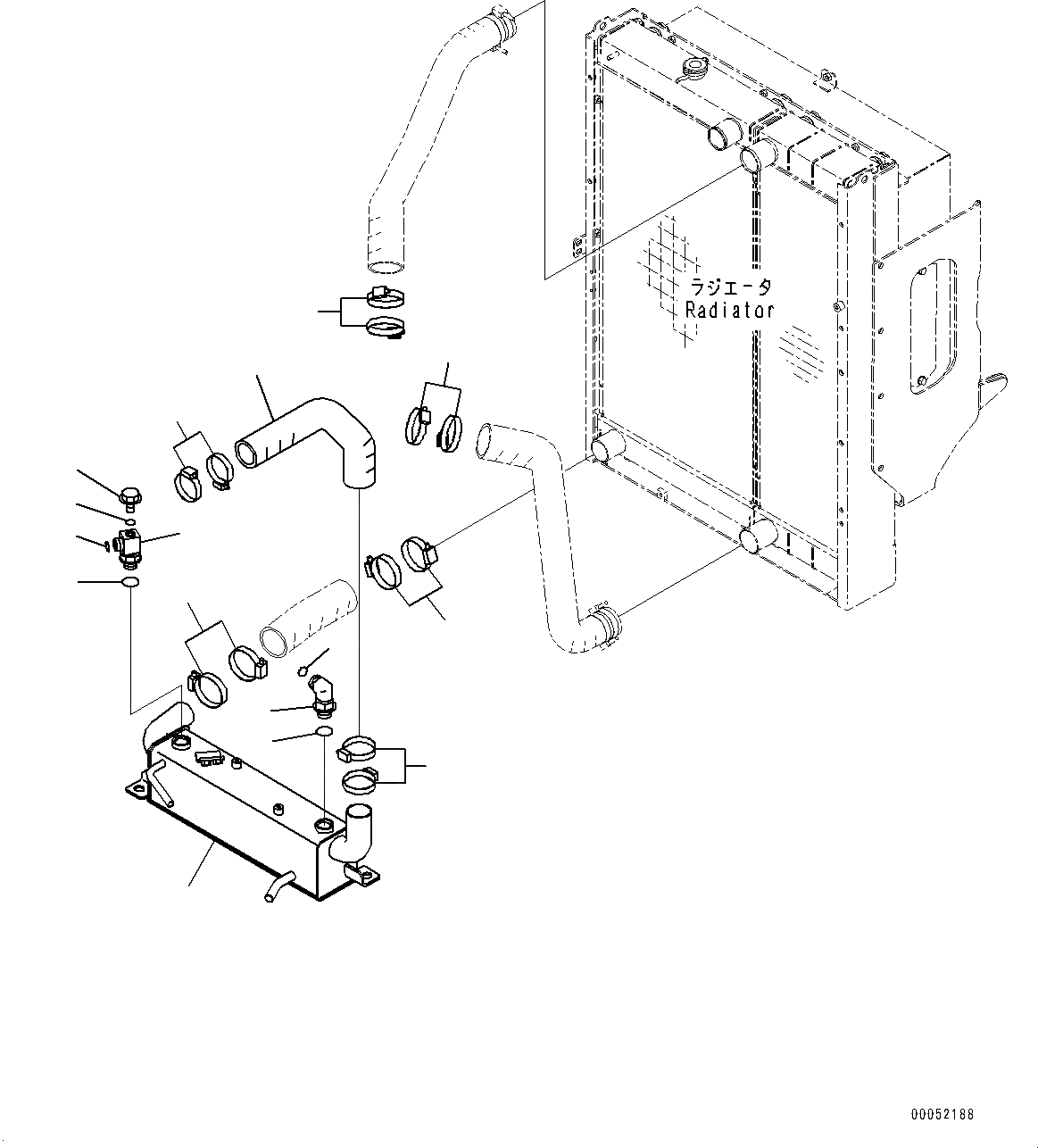 ラジエータ
Radiator

00052188