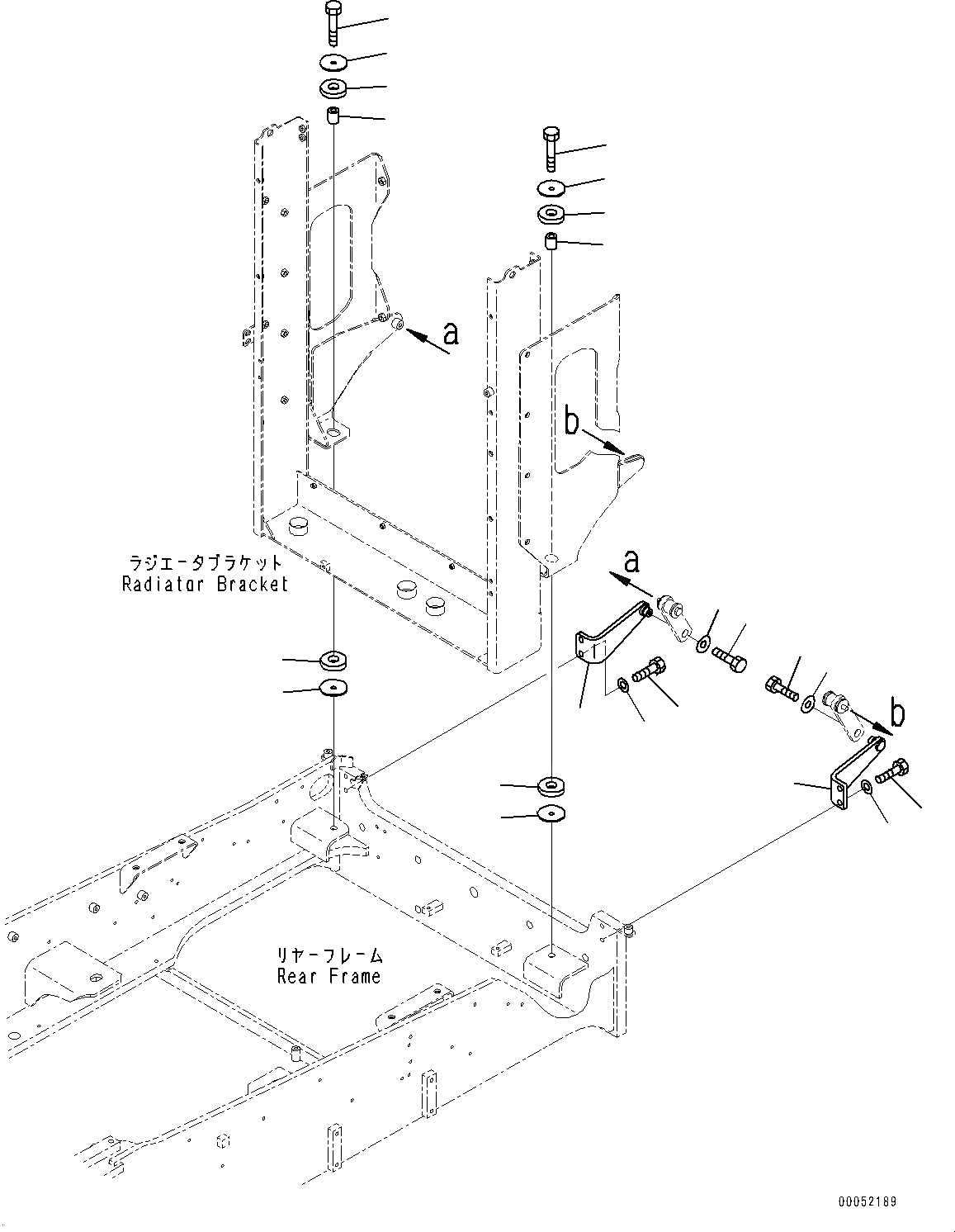 a

b

ラジエータブラケット
Radiator Bracket

a

b

リヤーフレーム
Rear Frame

00052189