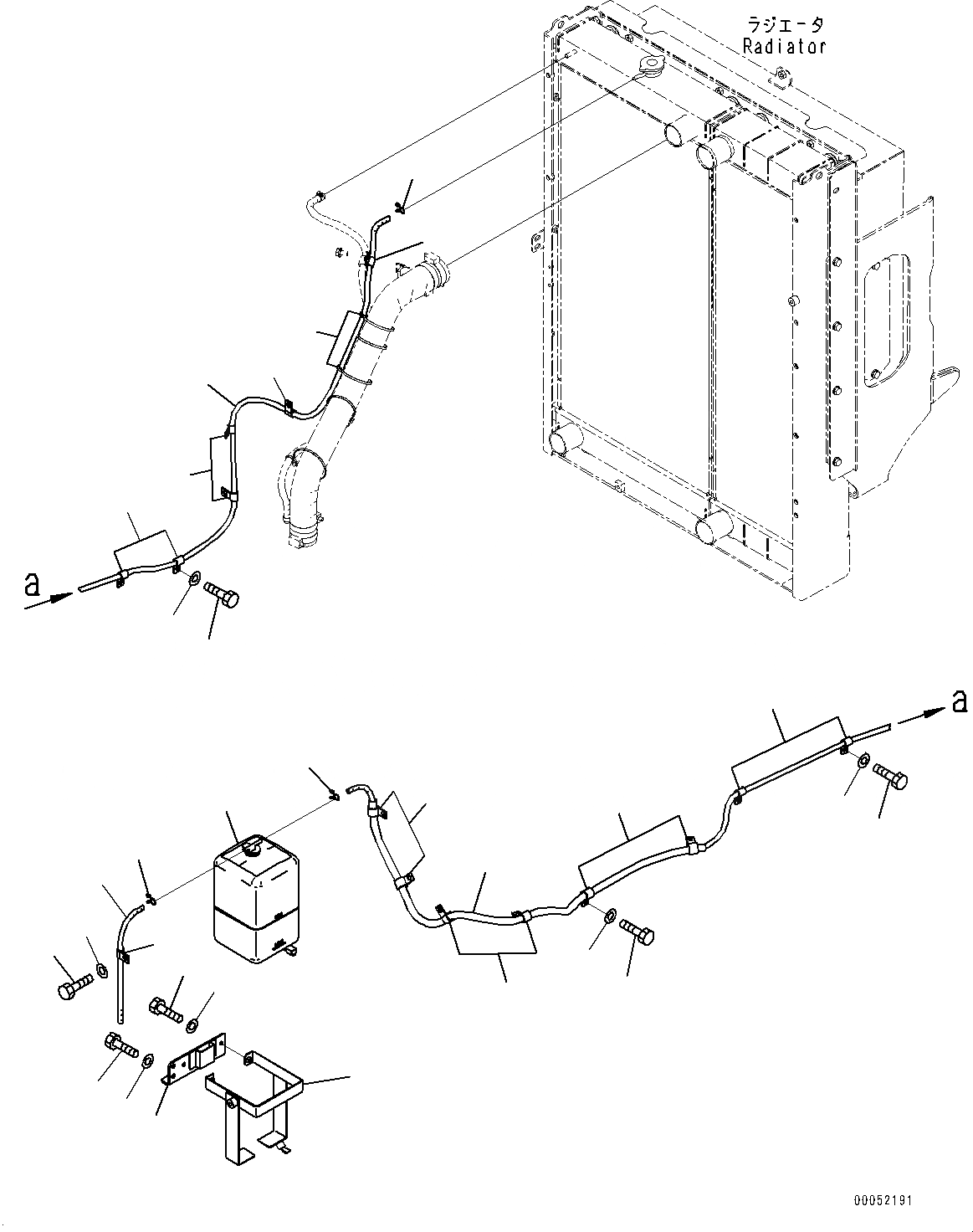 ラジエータ
Radiator

a

a

00052191