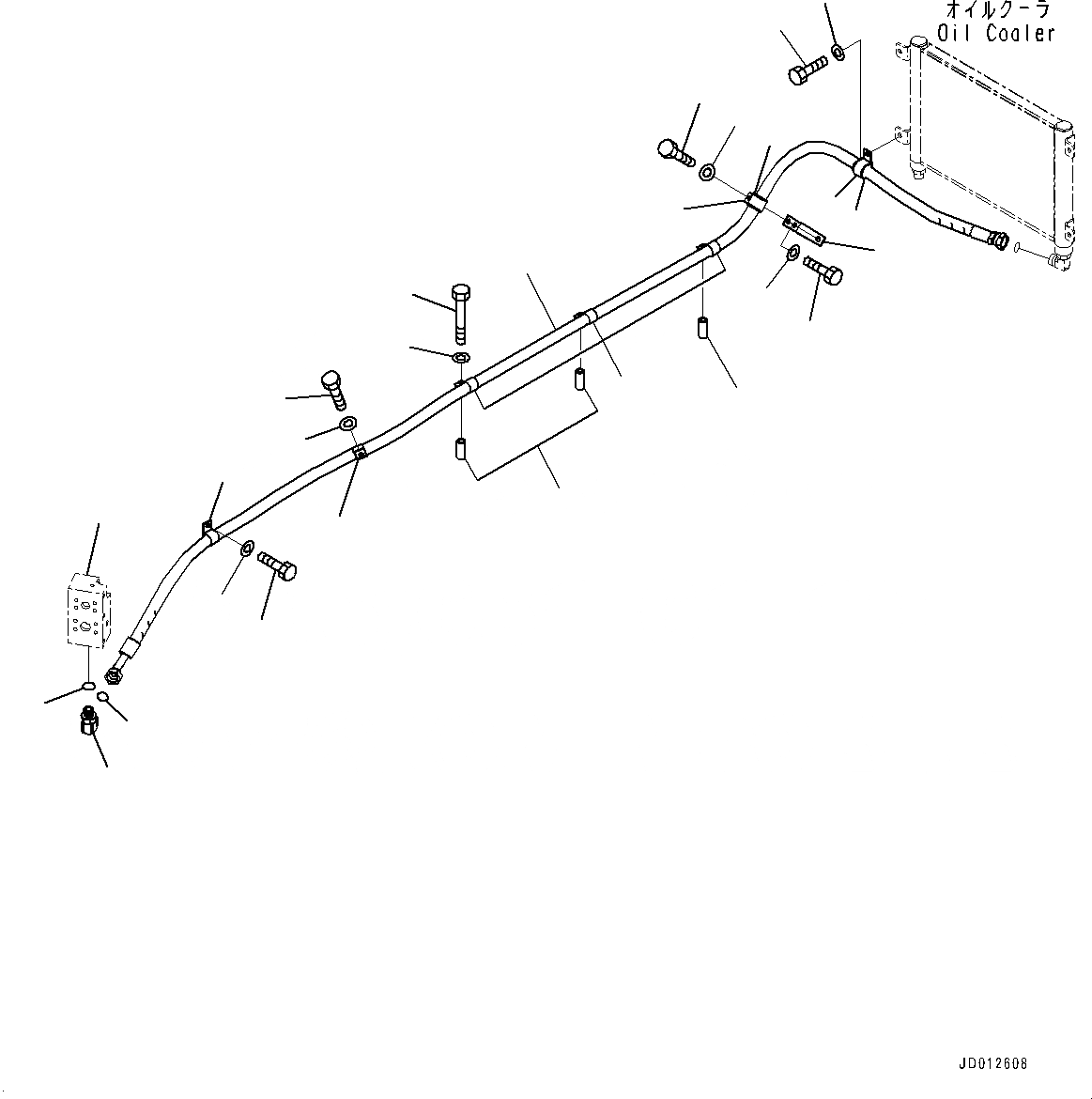 オイルクーラ
Oil Cooler

JD012608