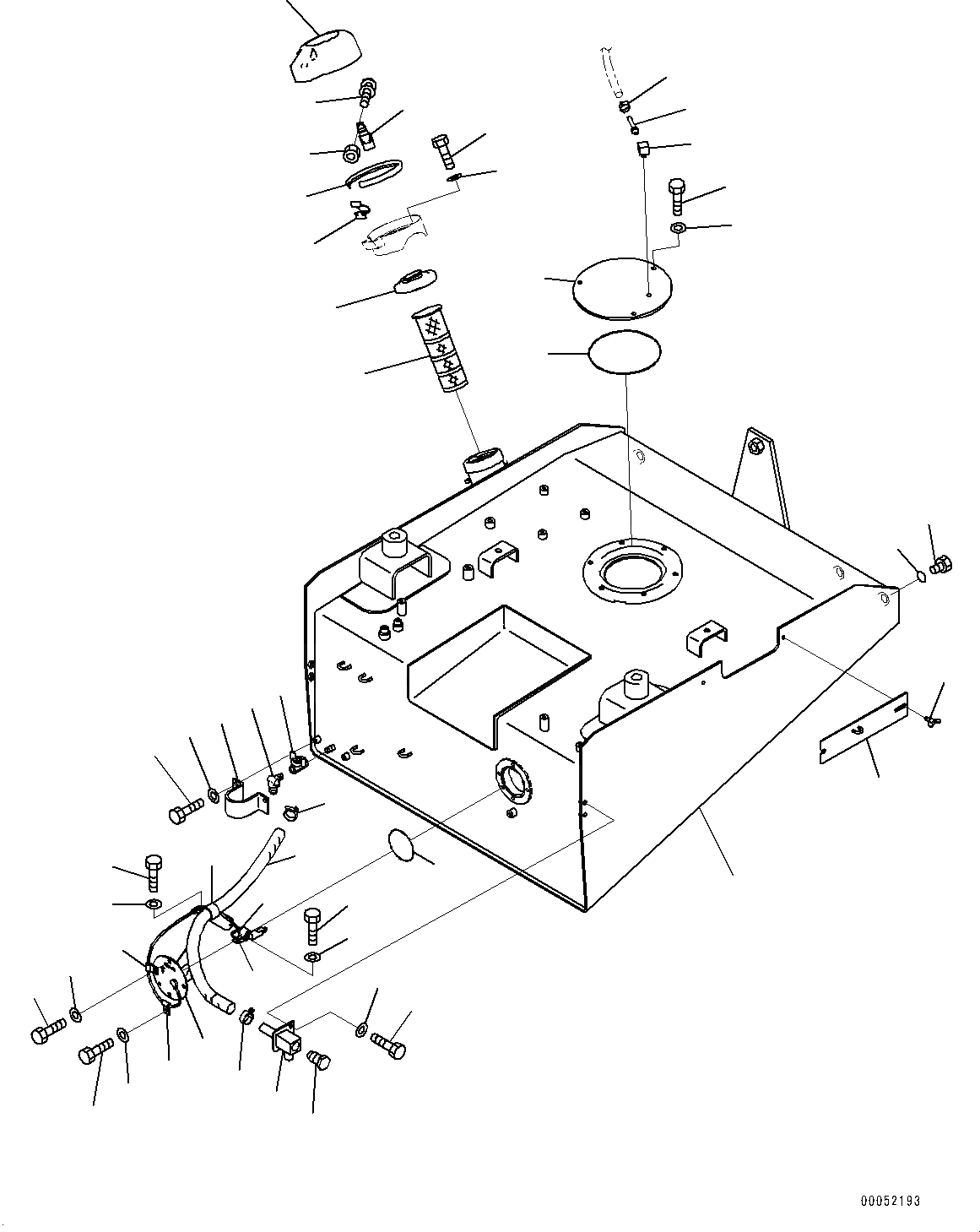 00052193