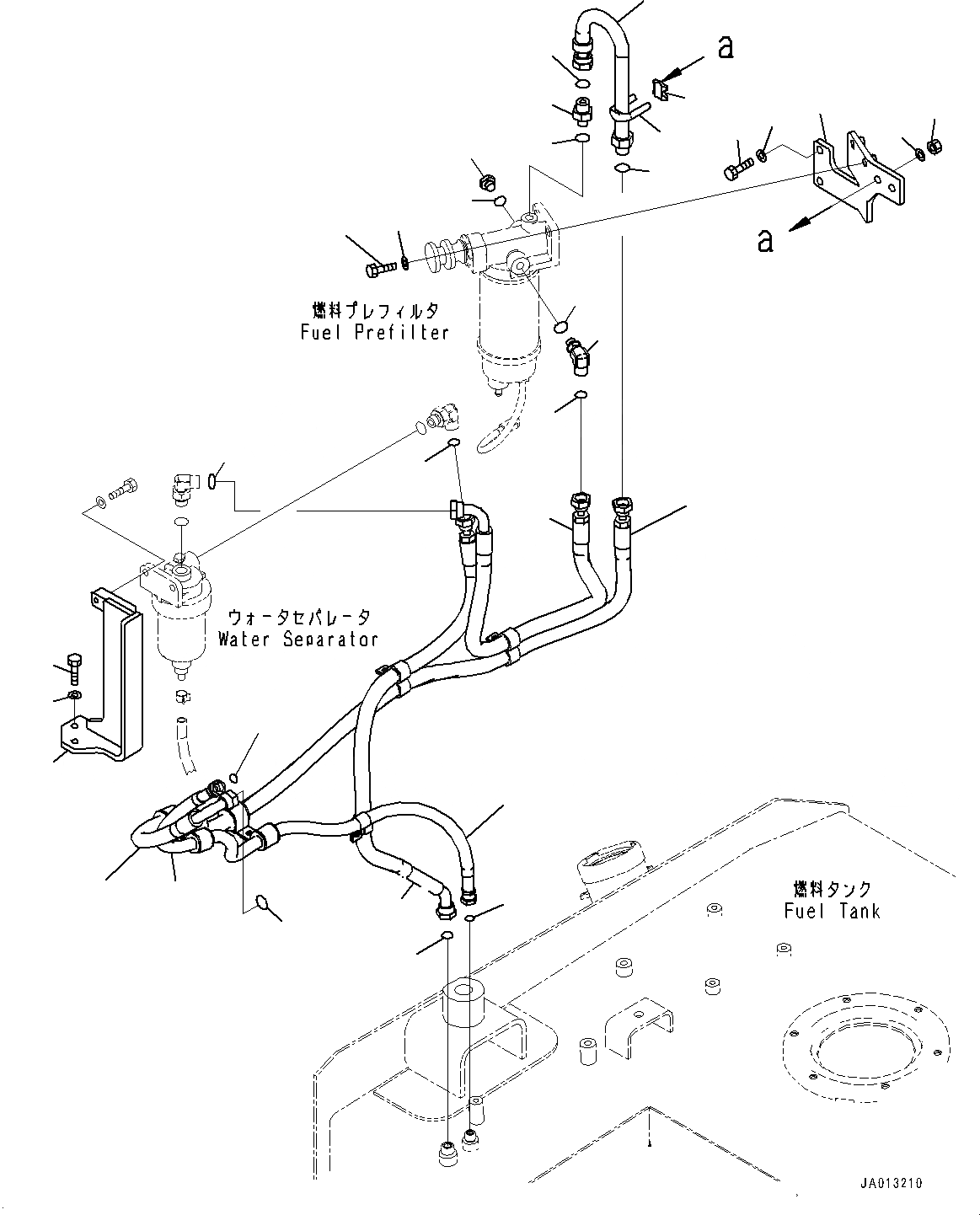 a

a

燃料プレフィルタ
Fuel Prefilter

ウォータセパレータ
Water Separator

燃料タンク
Fuel Tank

JA013210