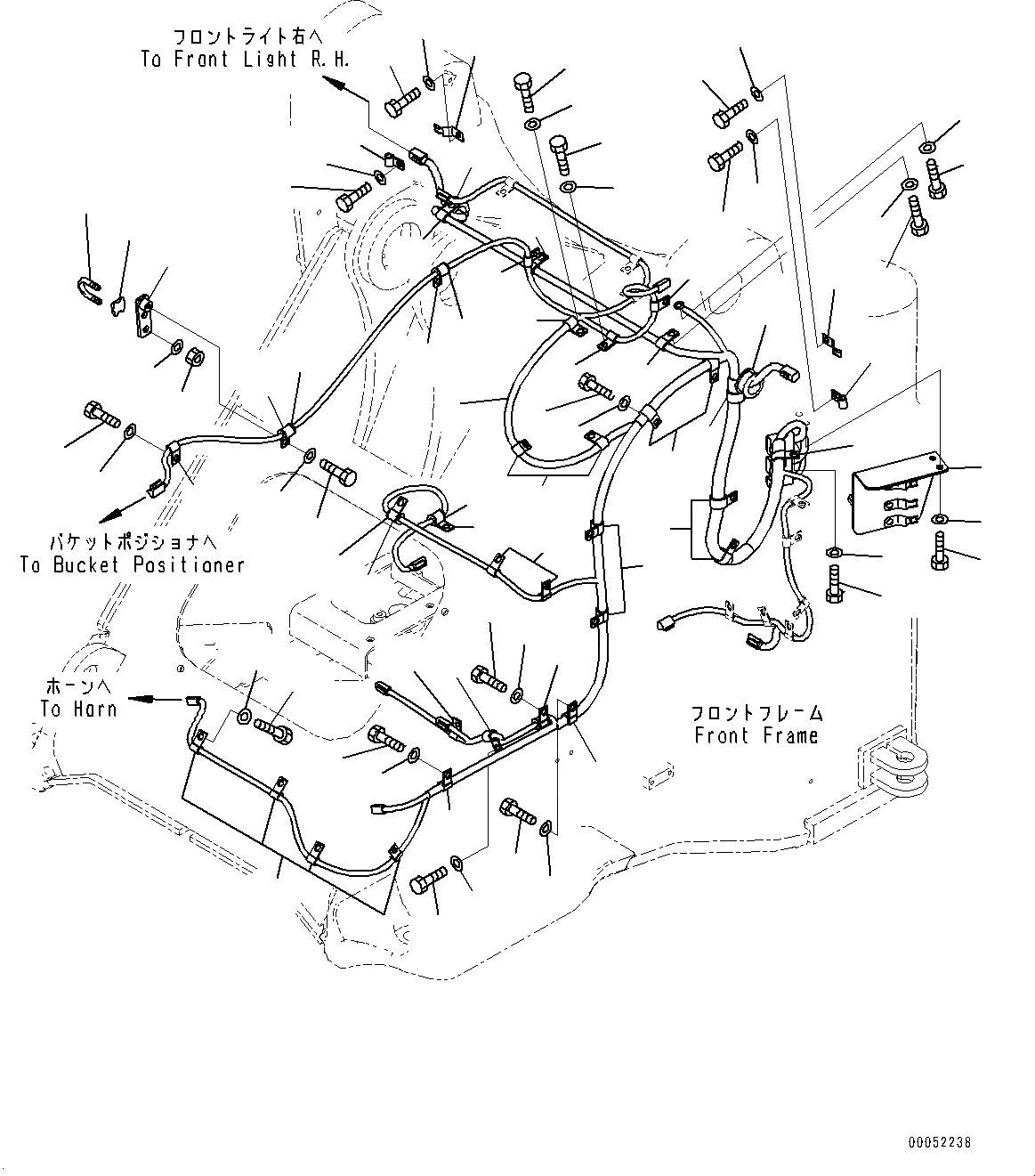 フロントライト右へ
To Front Light R.H.

バケットポジショナへ
To Bucket Positioner

ホーンへ
To Horn

フロントフレーム
Front Frame

00052238