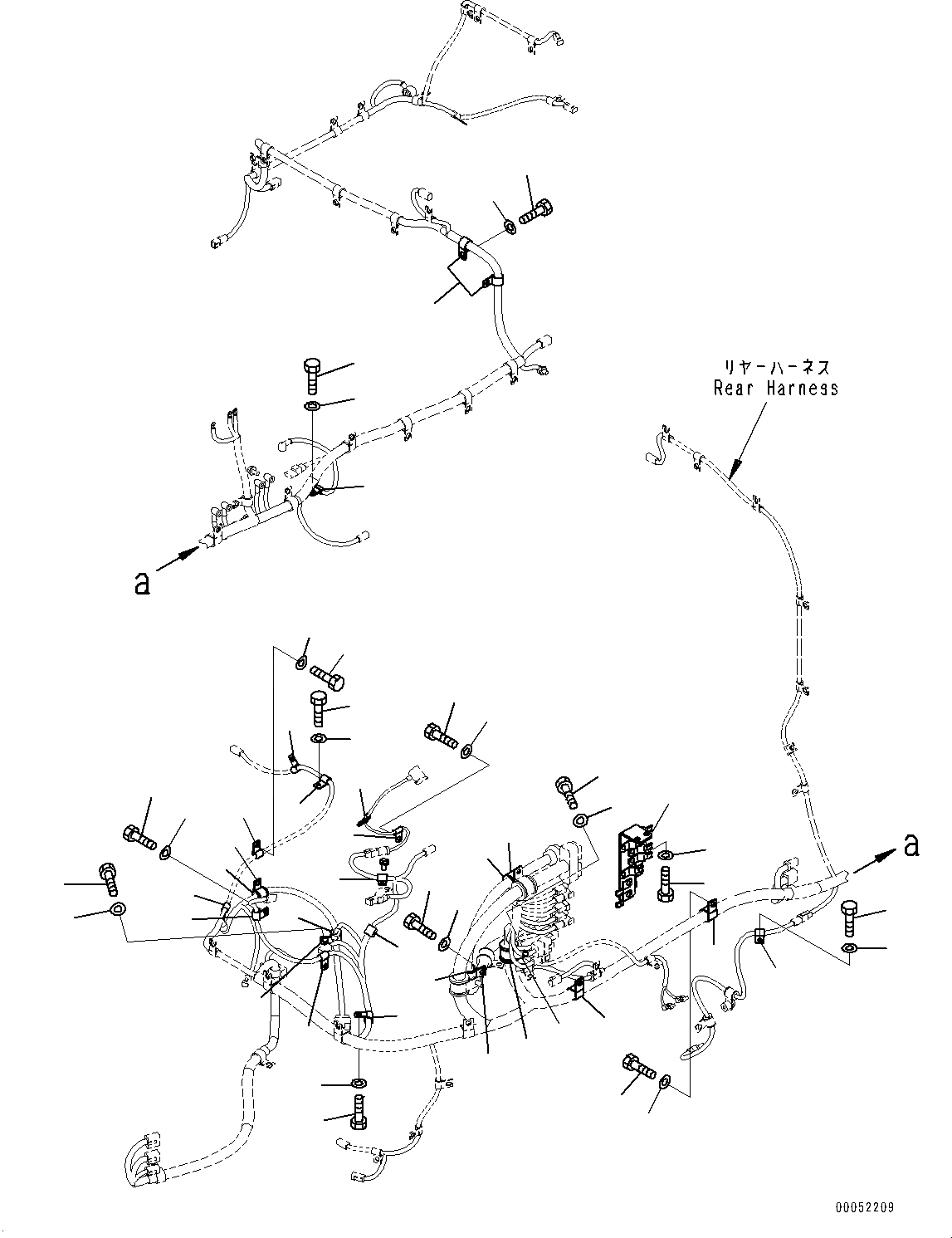 リヤーハーネス
Rear Harness

a

a

00052209