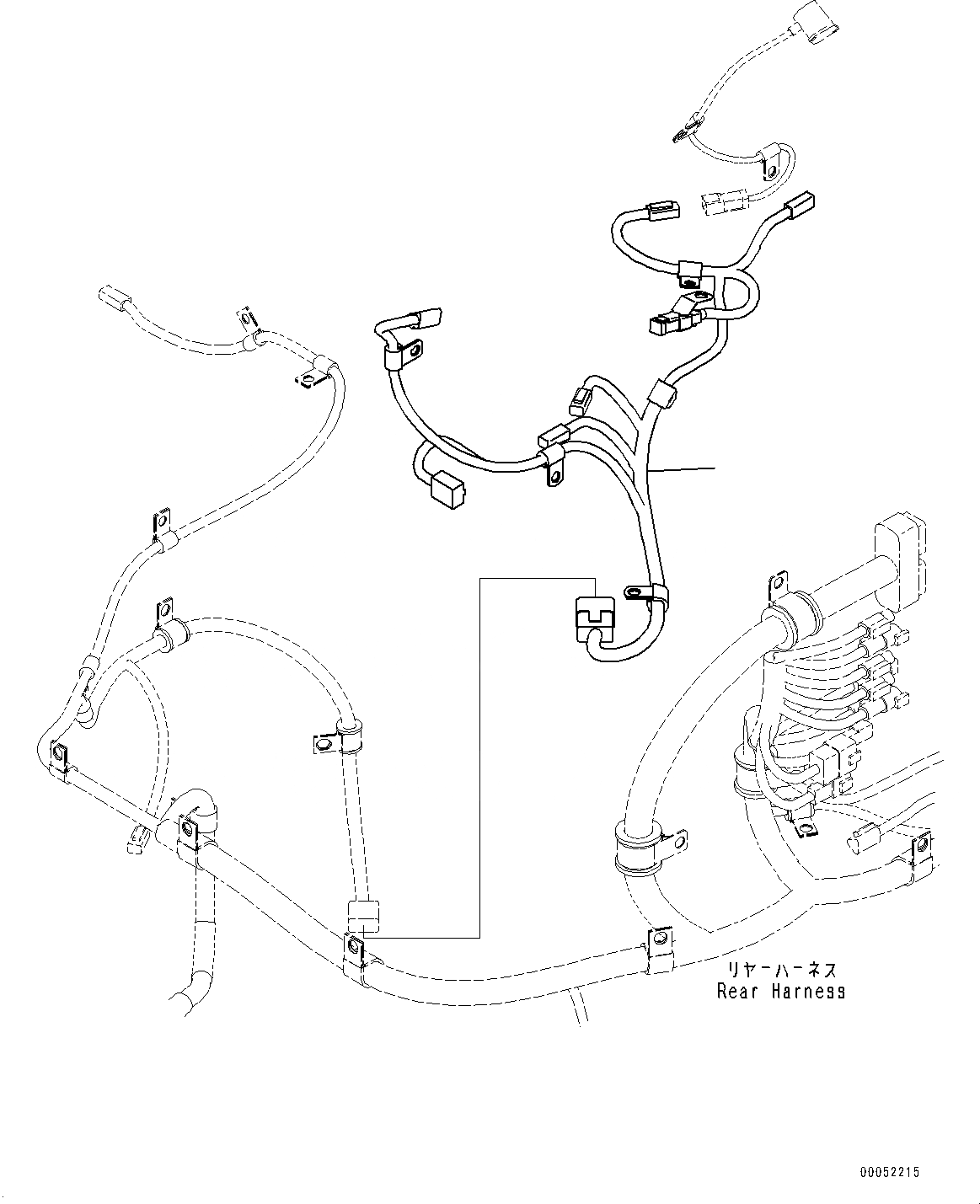 リヤーハーネス
Rear Harness

00052215