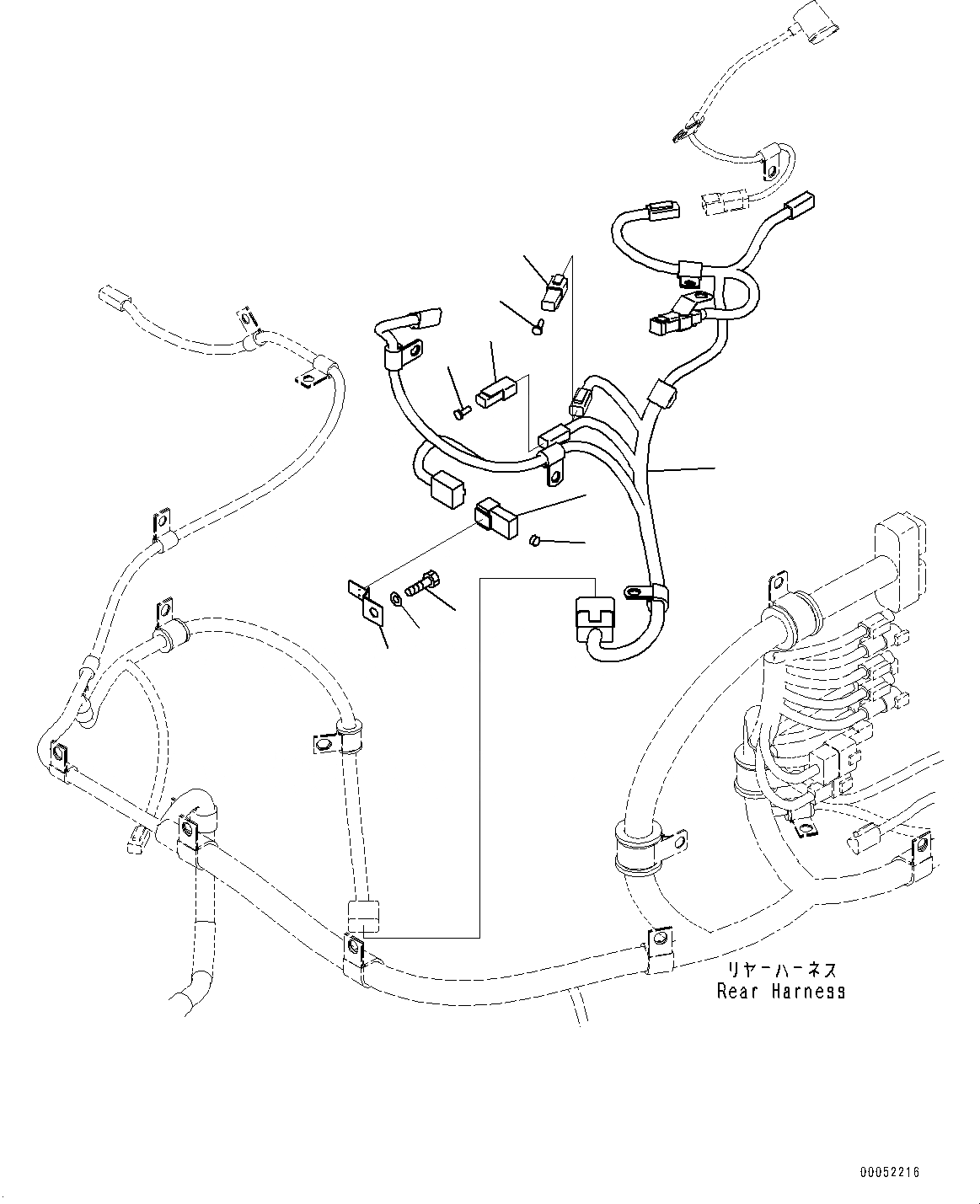 リヤーハーネス
Rear Harness

00052216