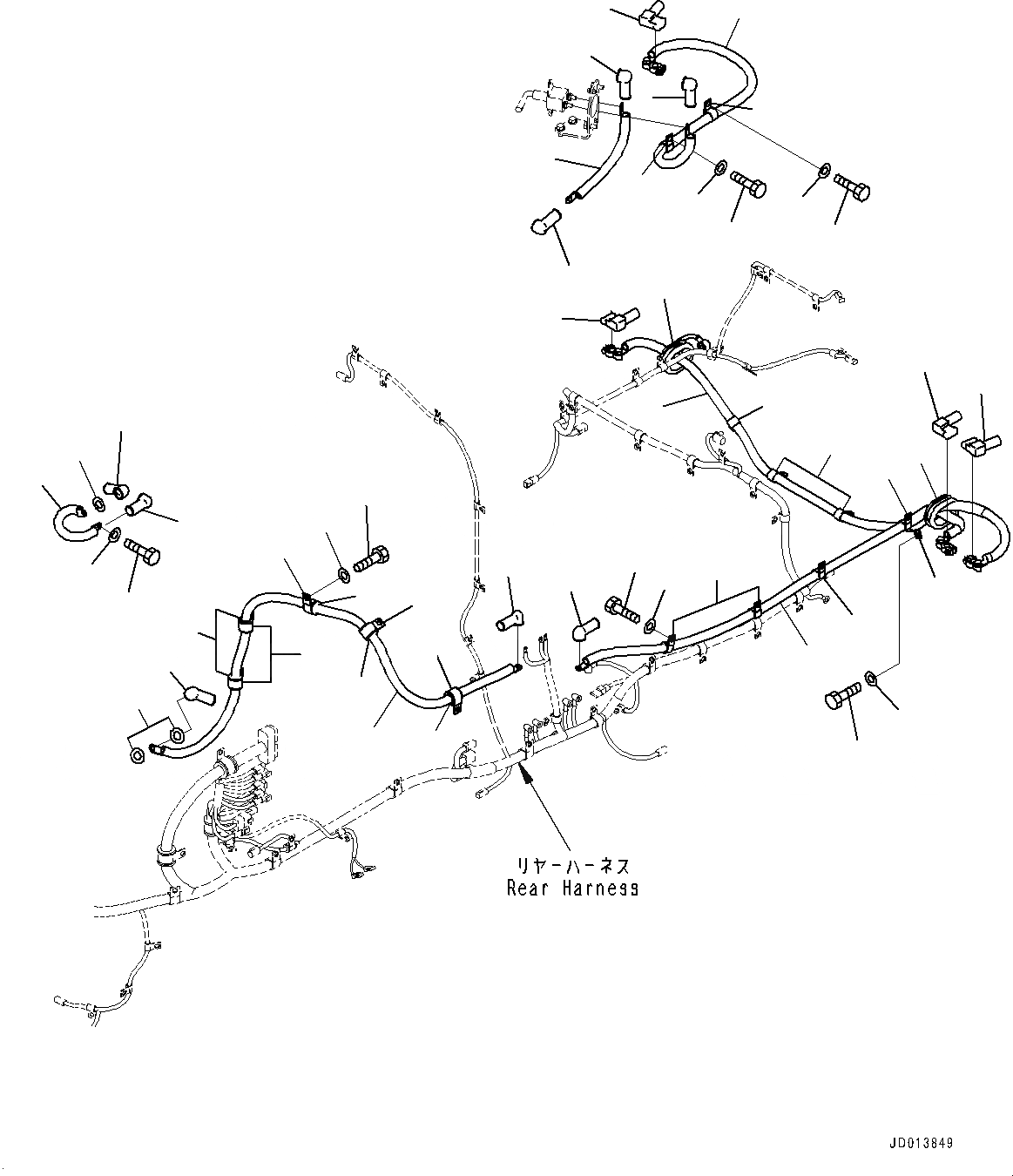 リヤーハーネス
Rear Harness

JD013849