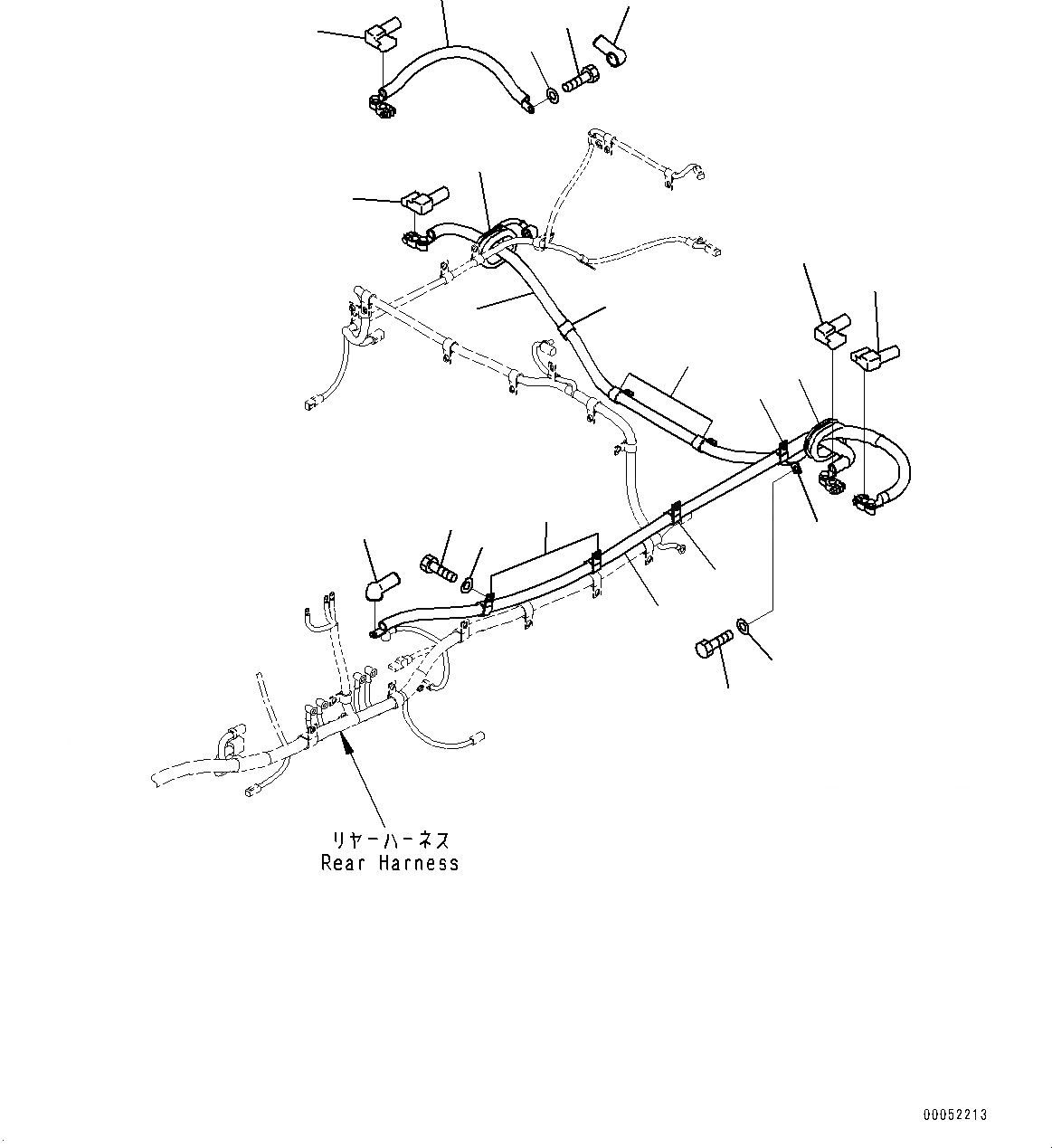 リヤーハーネス
Rear Harness

00052213