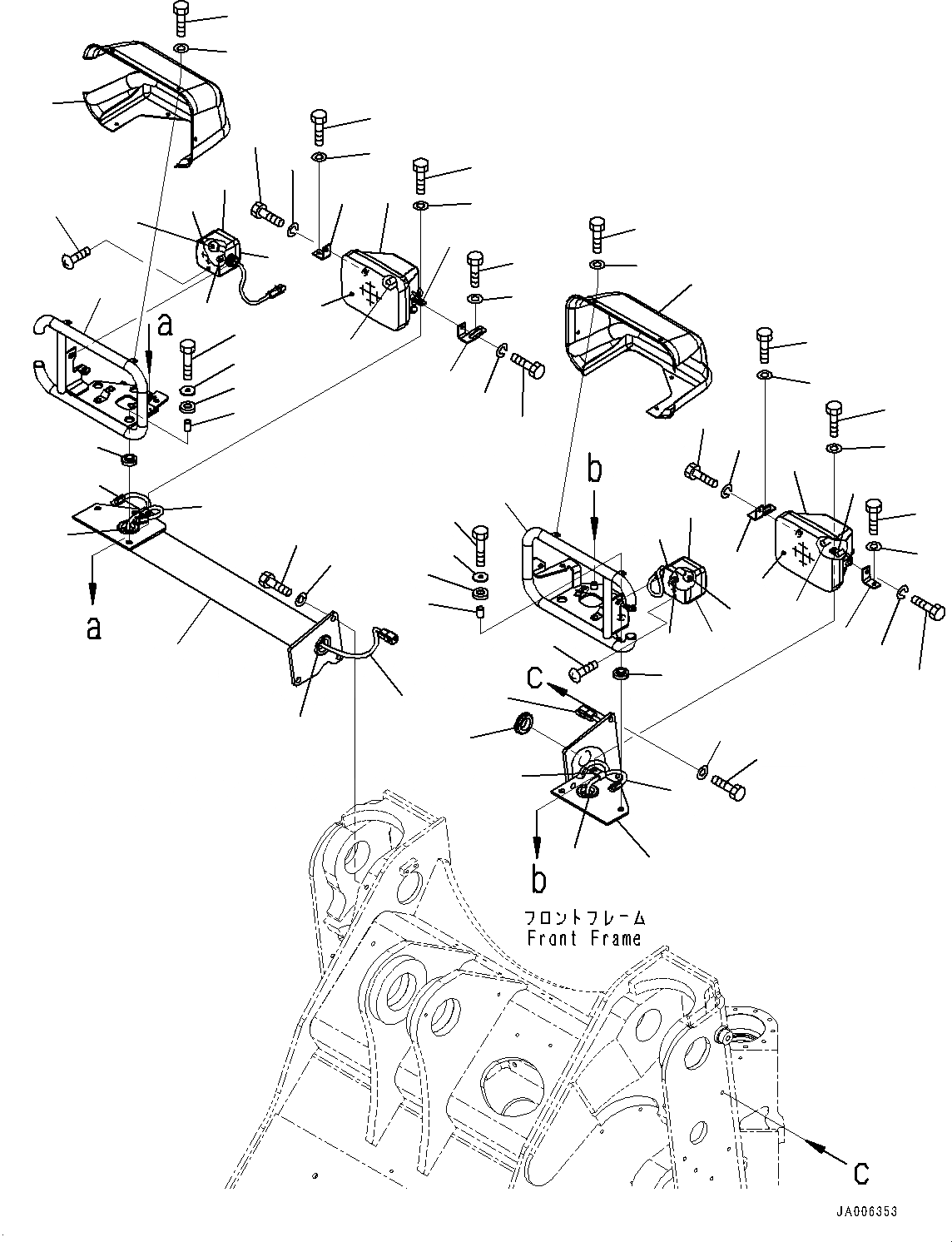 a

a

b

c

b

フロントフレーム
Front Frame

c

JA006353