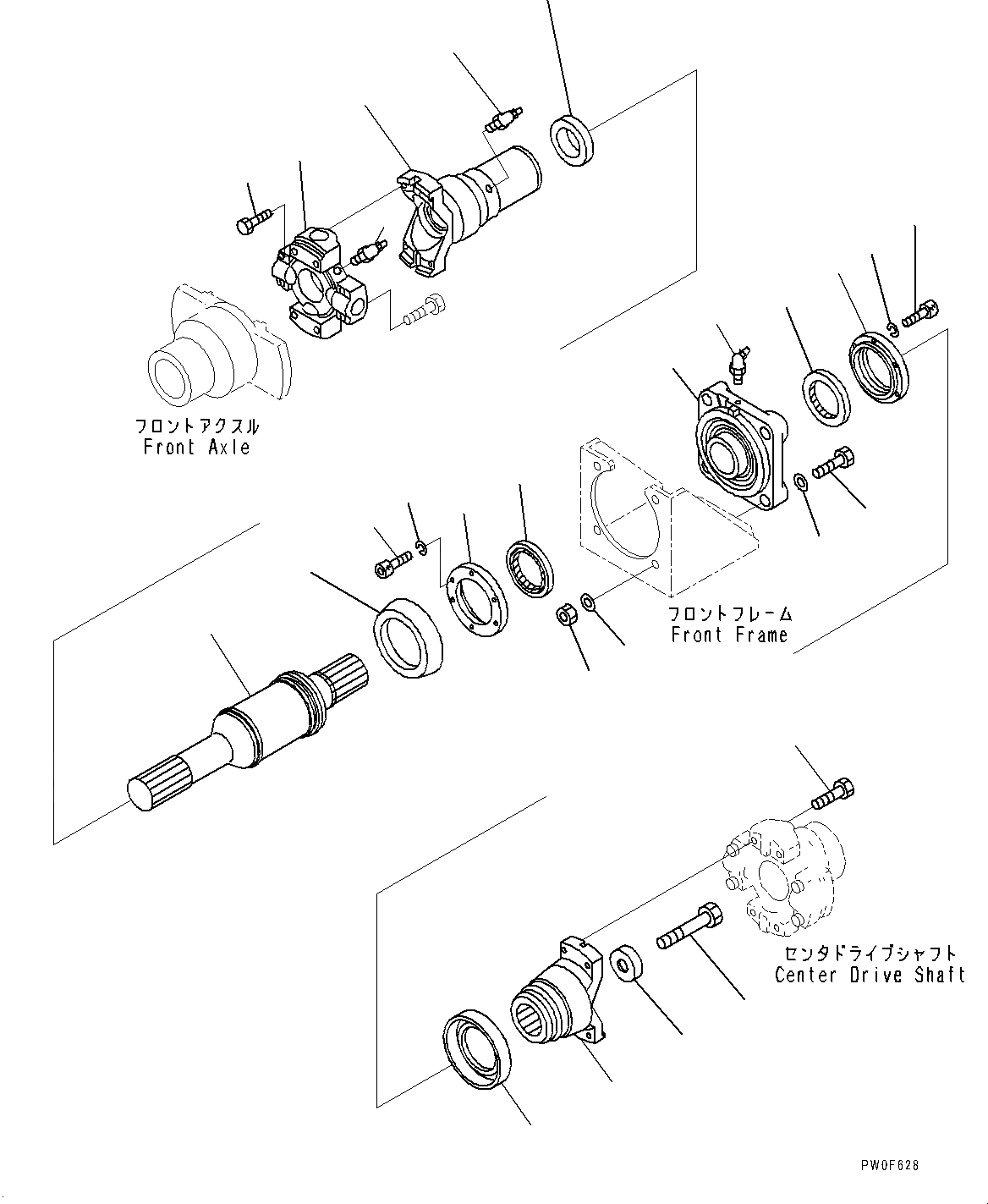 フロントアクスル
Front Axle

フロントフレーム
Front Frame

センタドライブシャフト
Center Drive Shaft

PW0F628