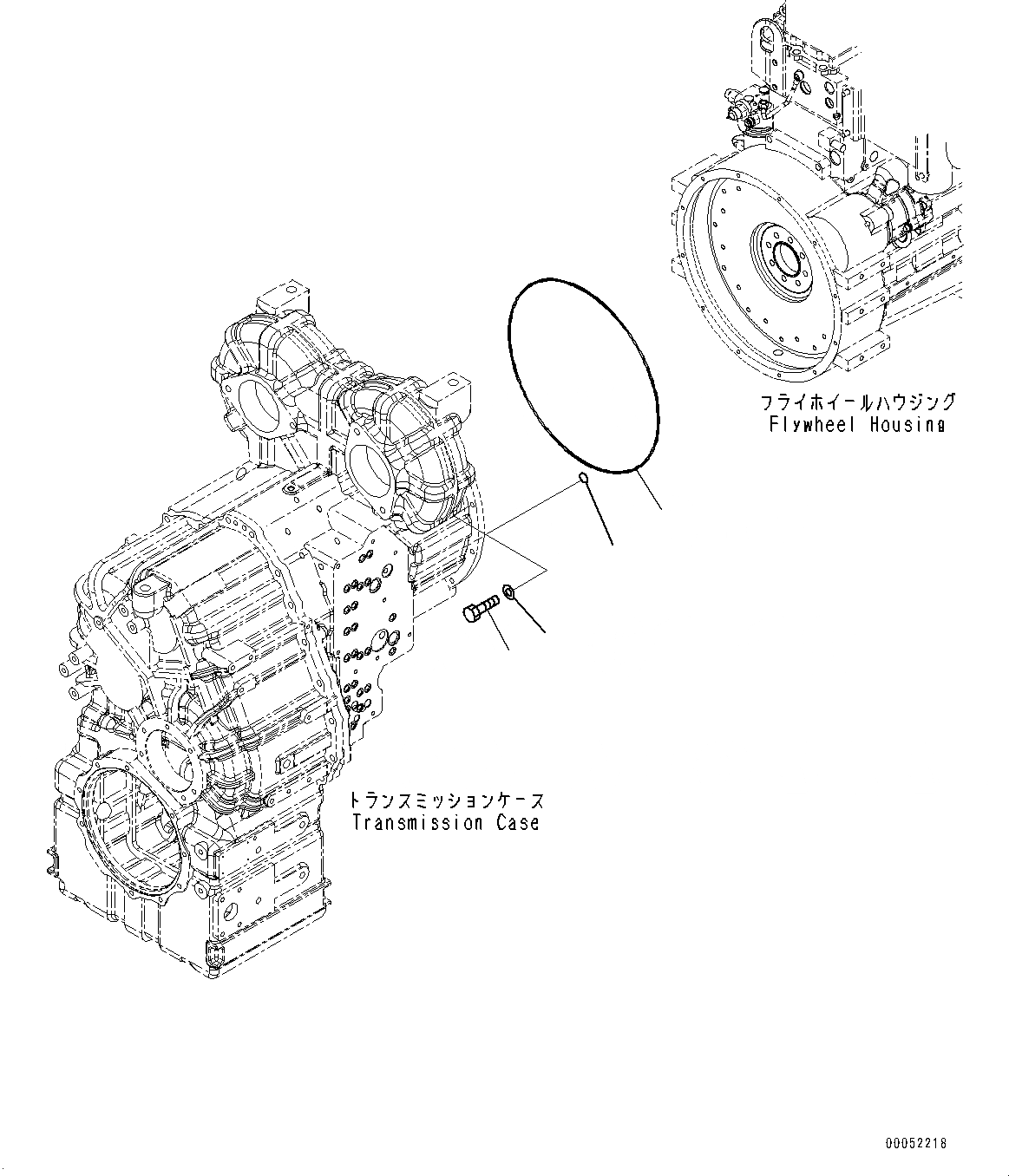 フライホイールハウジング
Flywheel Housing

トランスミッションケース
Transmission Case

00052218