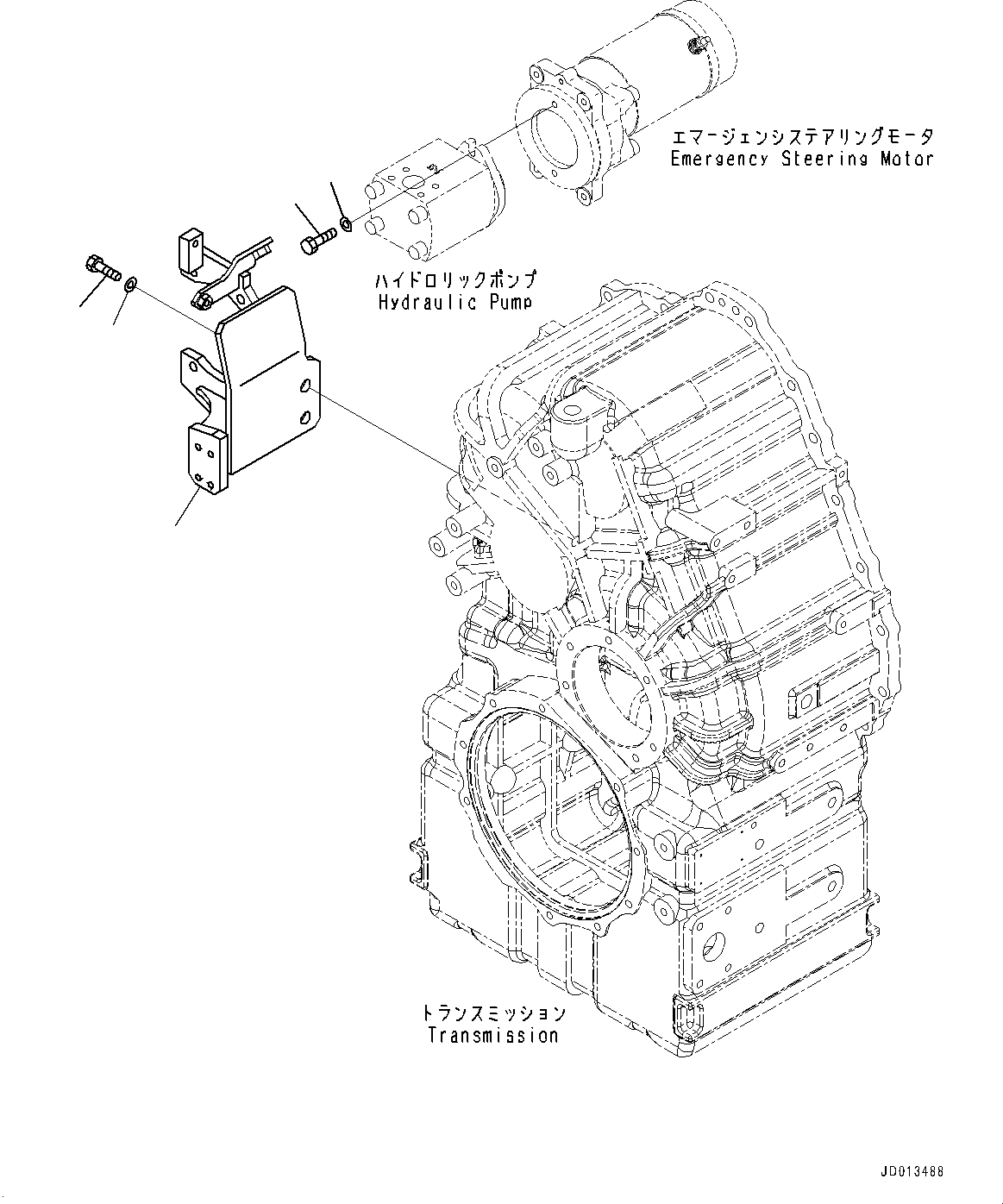 エマージェンシステアリングモータ
Emergency Steering Motor

ハイドロリックポンプ
Hydraulic Pump

トランスミッション
Transmission

JD013488