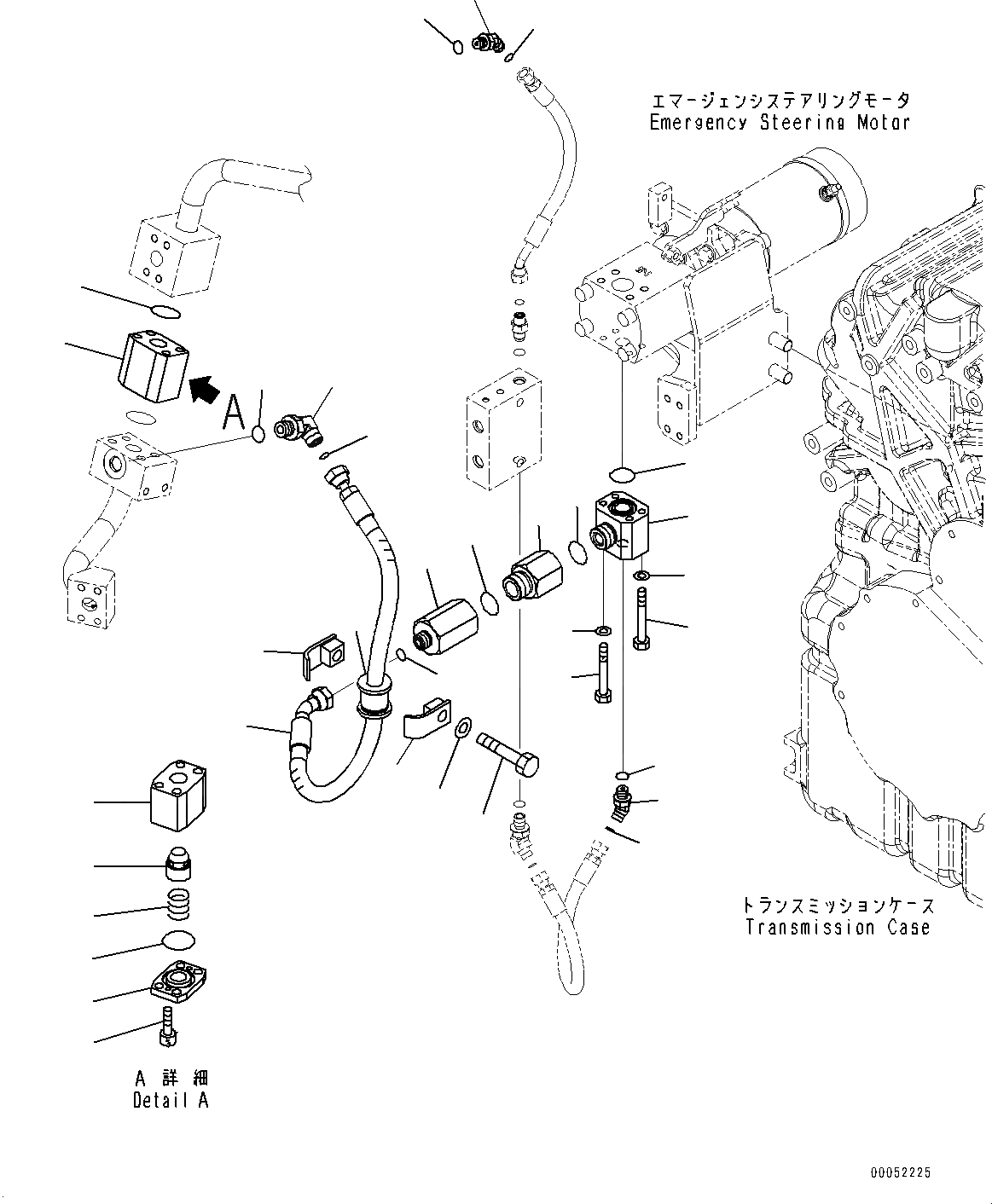 エマージェンシステアリングモータ
Emergency Steering Motor

A

トランスミッションケース
Transmission Case

A 詳細
Detail A

00052225