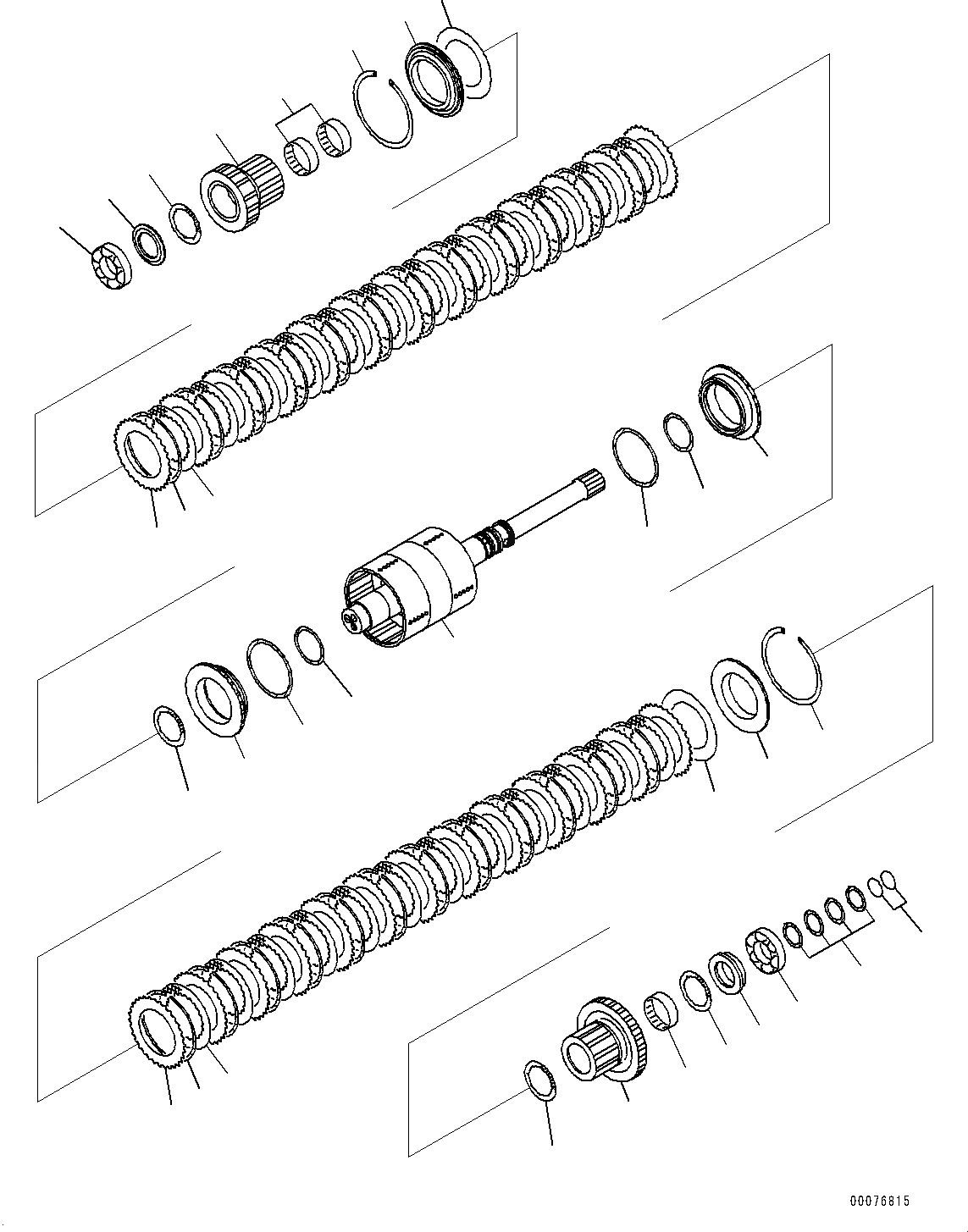 00076815