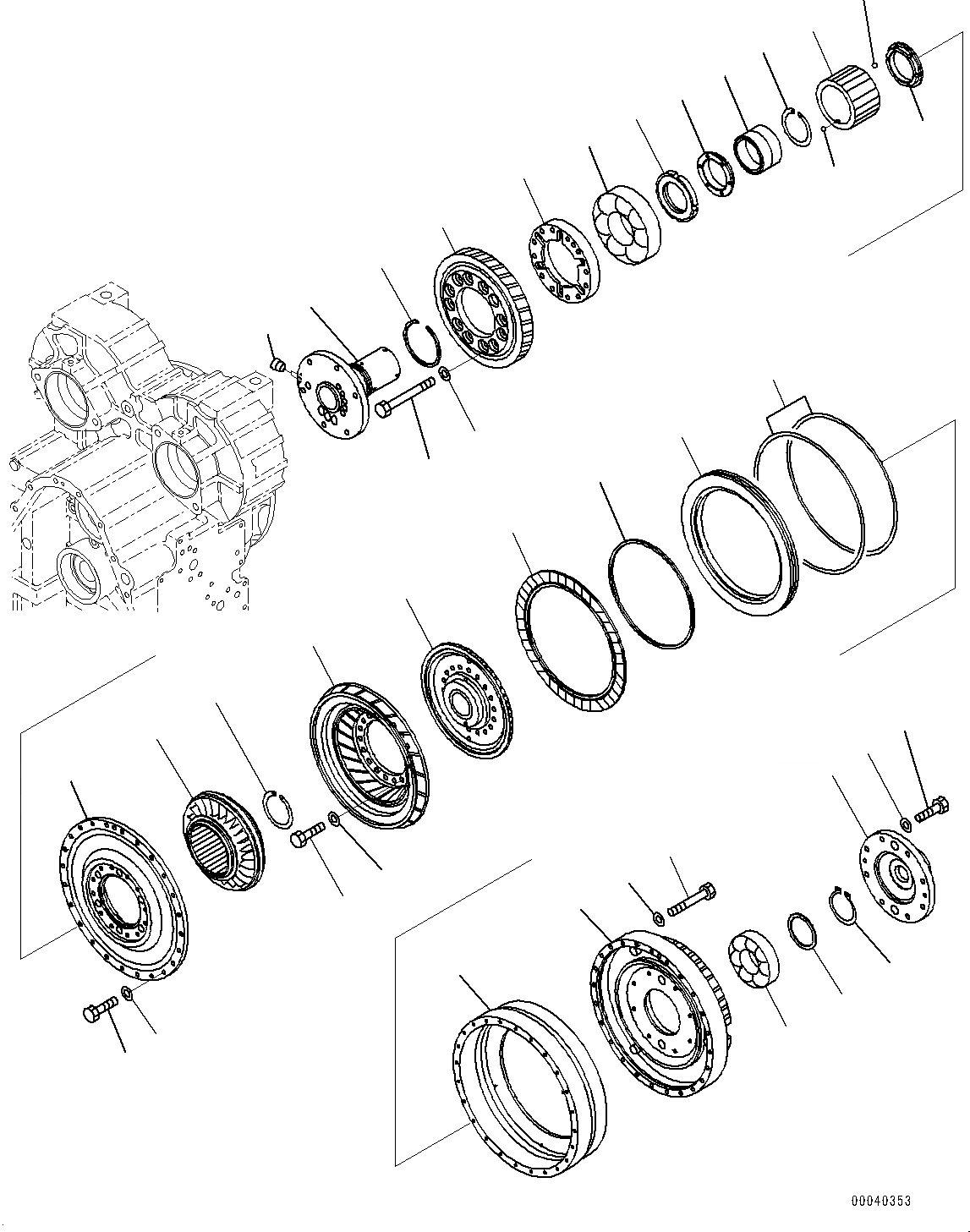 00040353