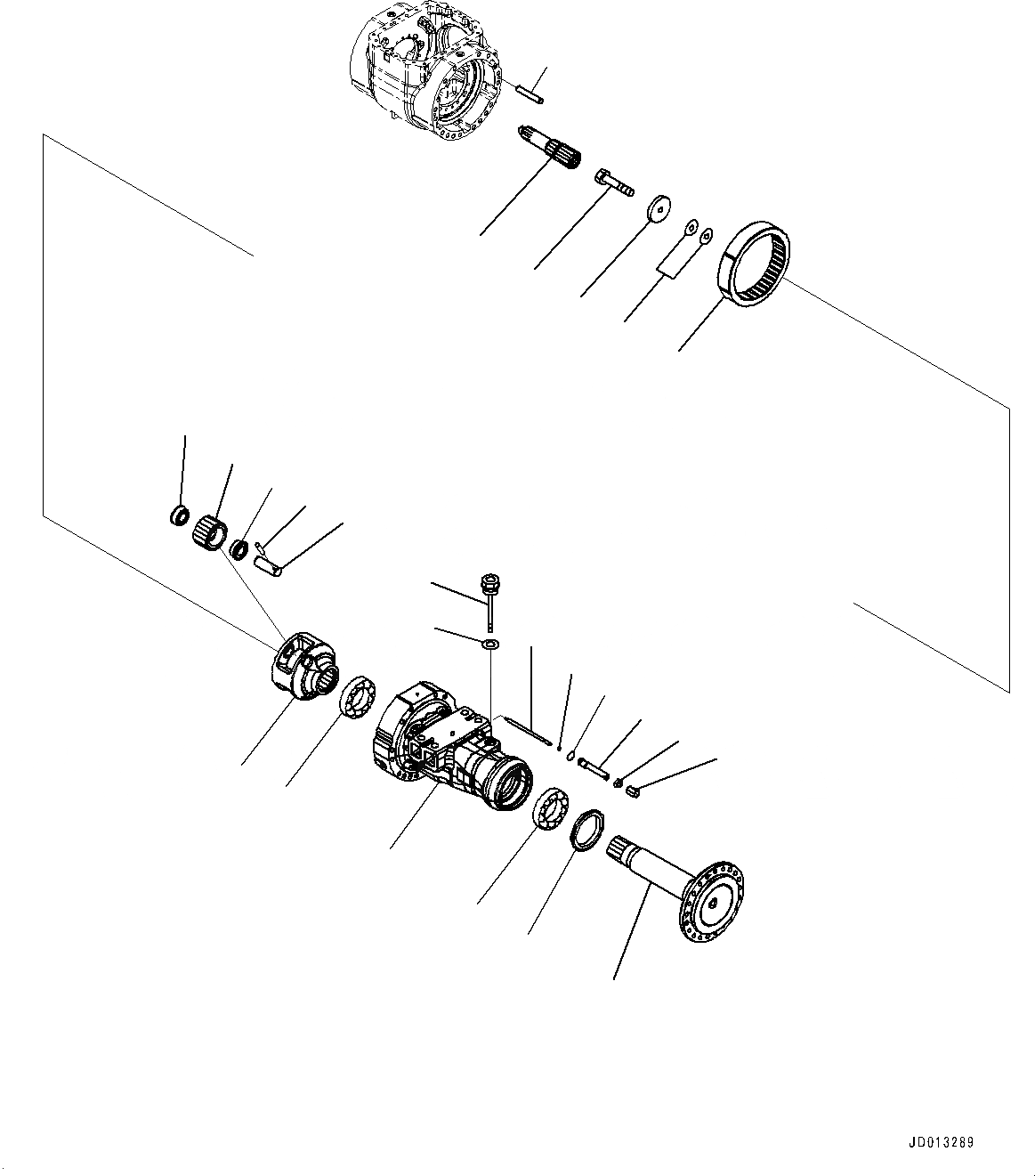 JD013289