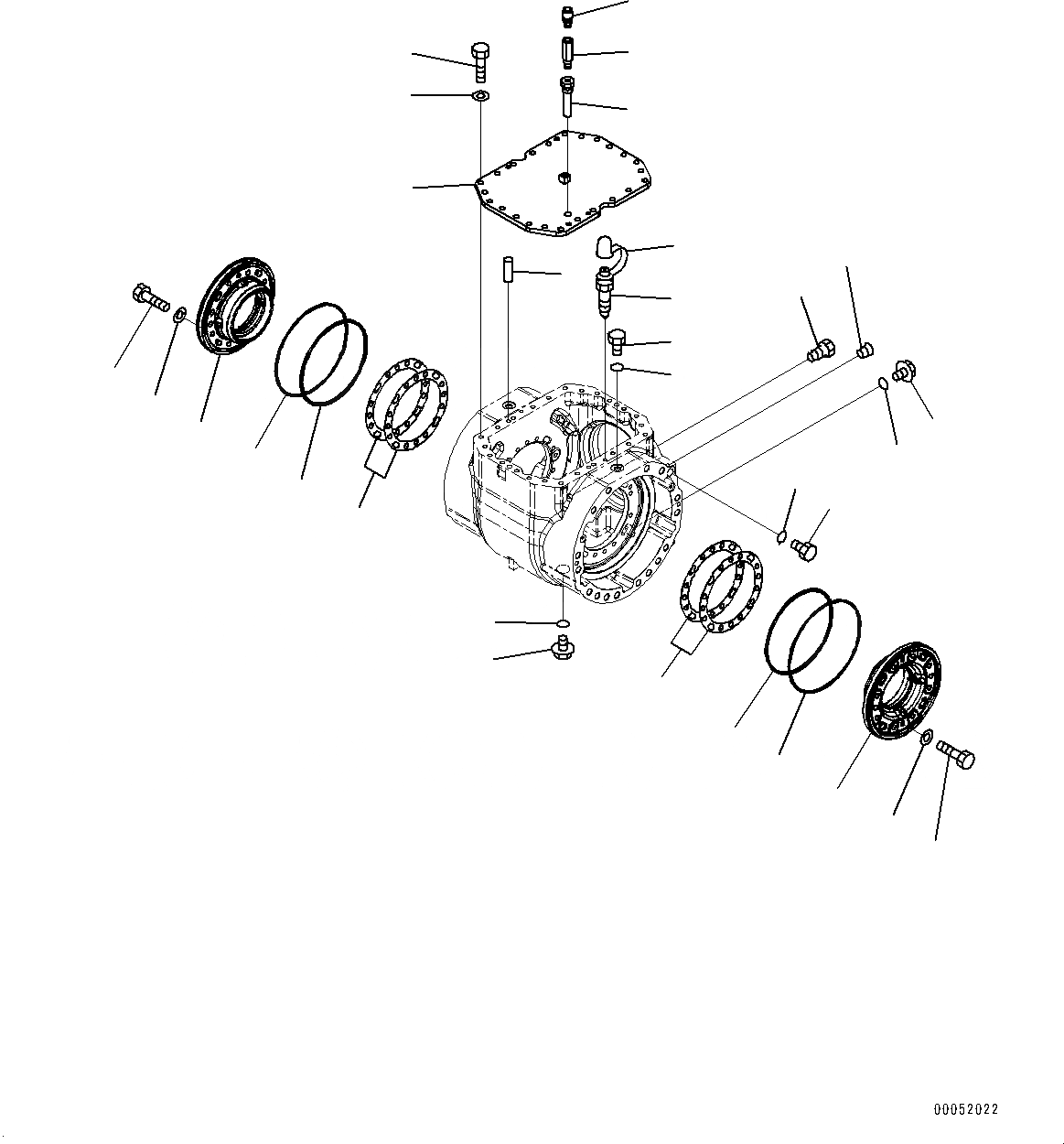 00052022