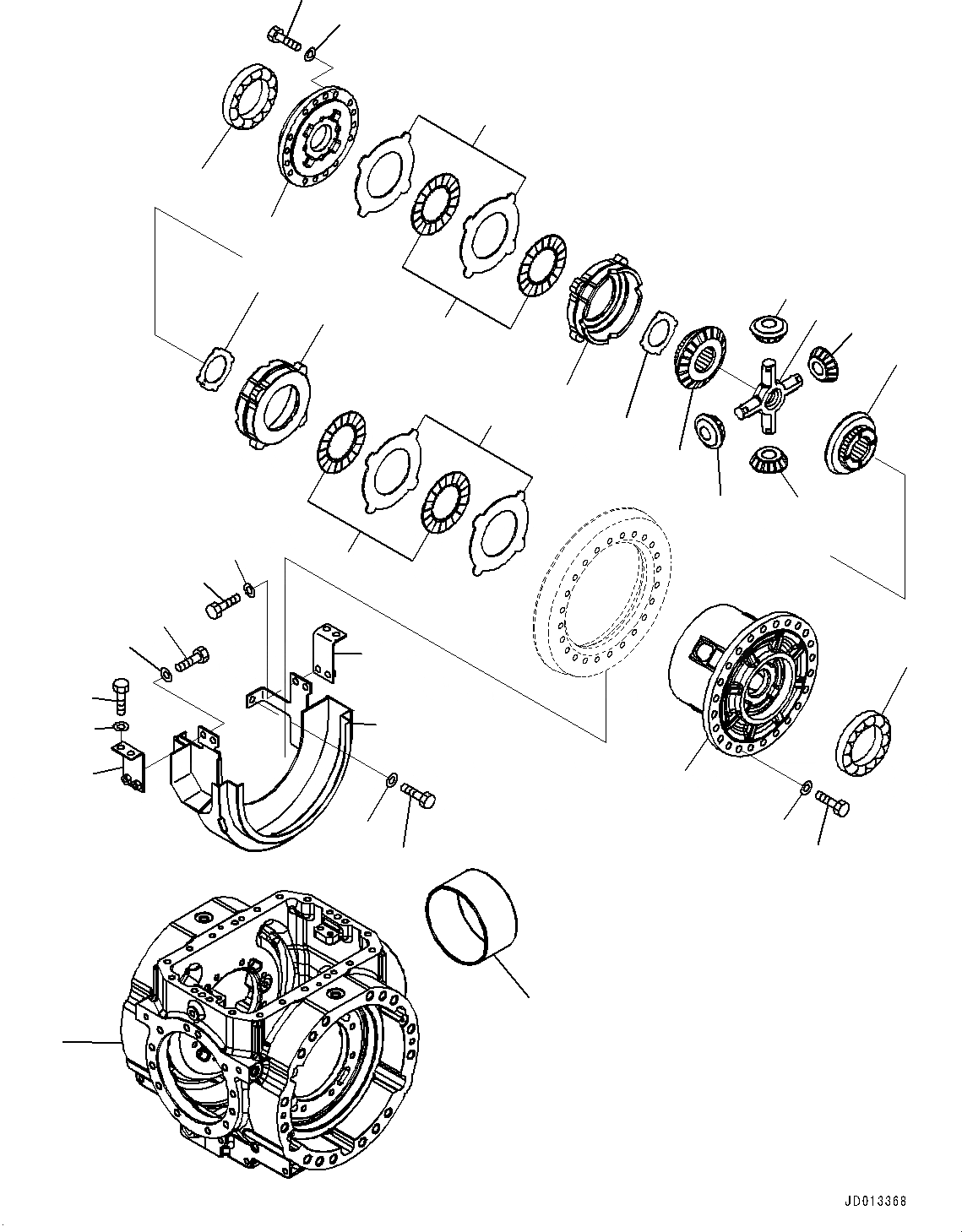 JD013368