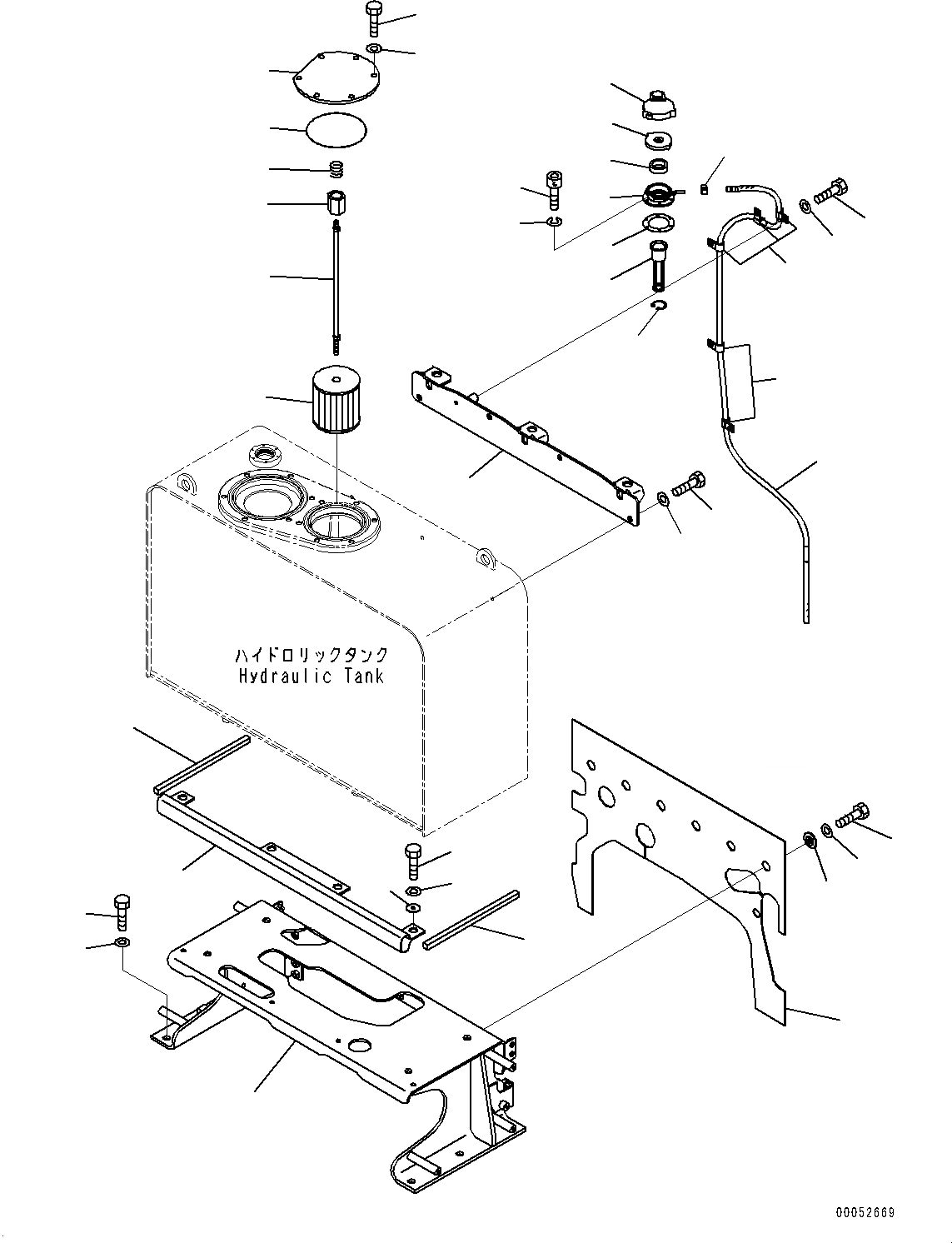 ハイドロリックタンク
Hydraulic Tank

00052669