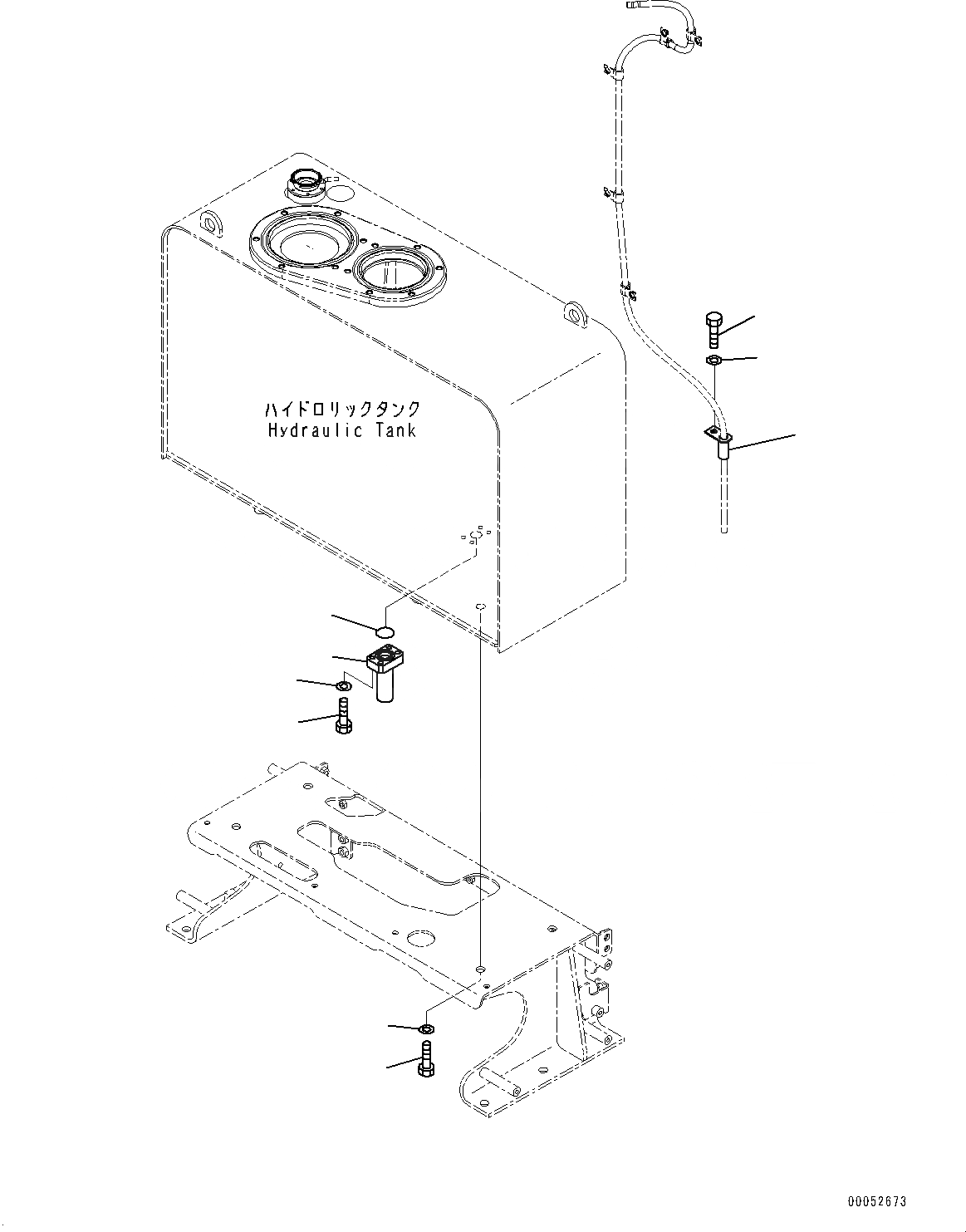 ハイドロリックタンク
Hydraulic Tank

00052673