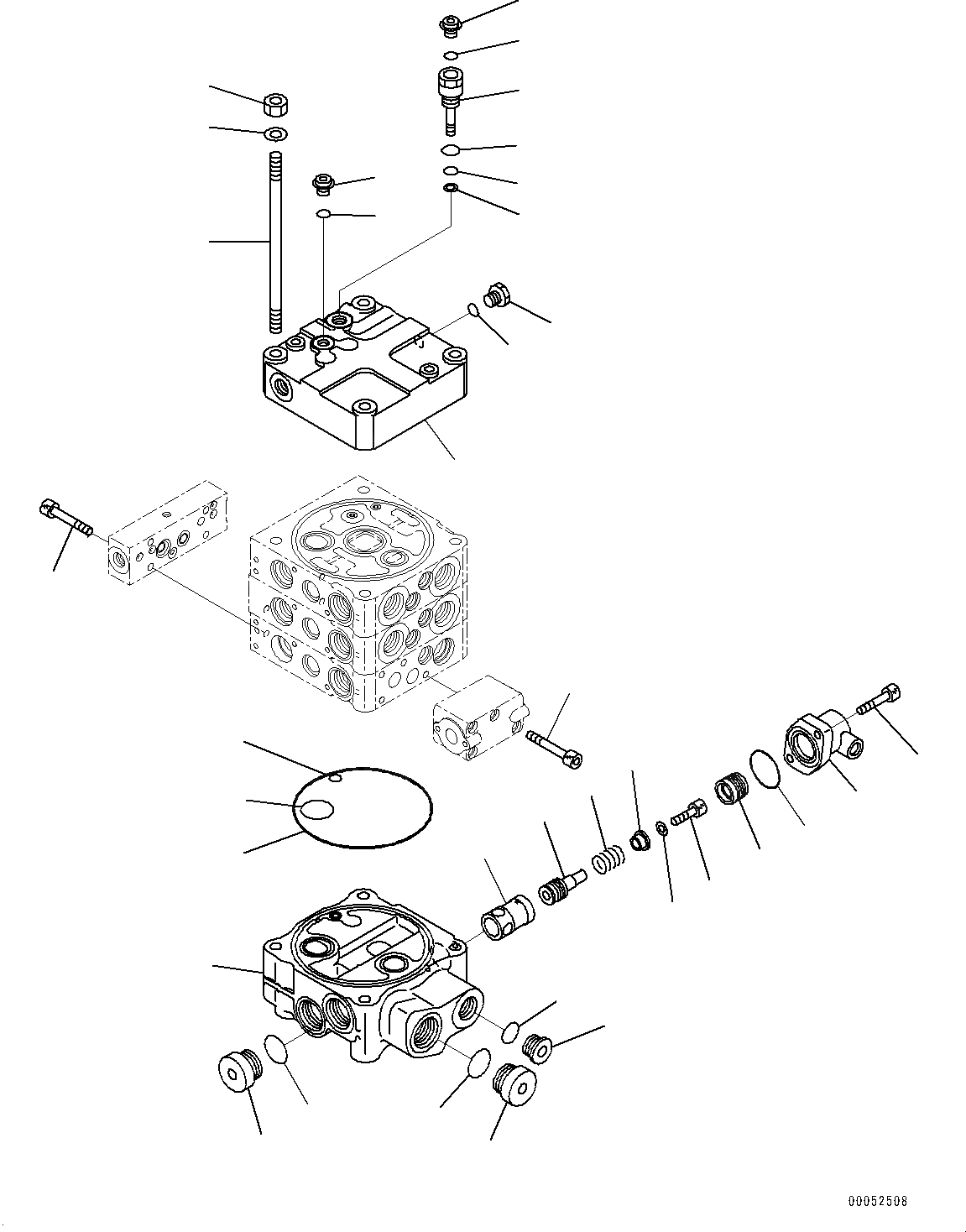 00052508