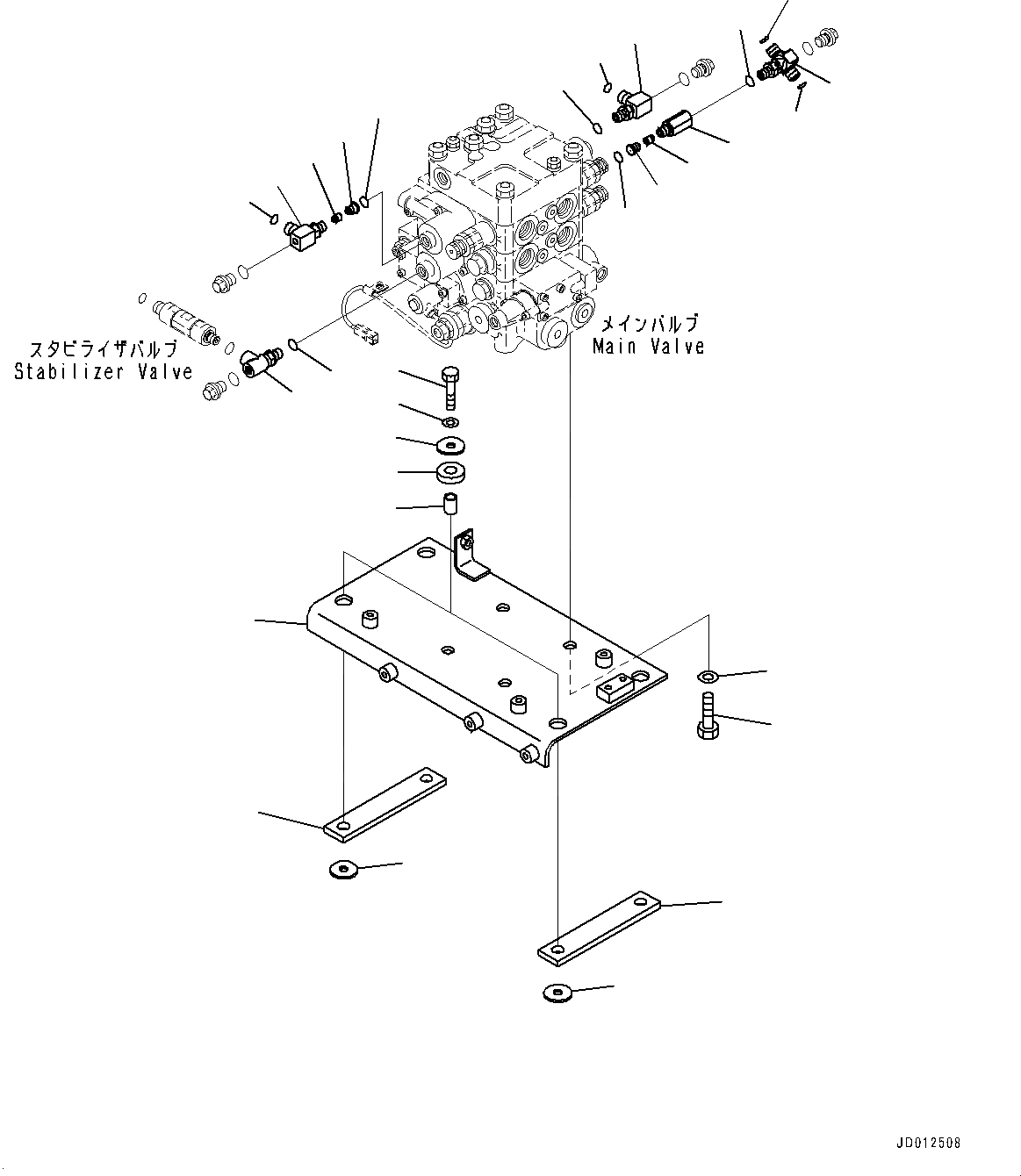 スタビライザバルブ
Stabilizer Valve

メインバルブ
Main Valve

JD012508