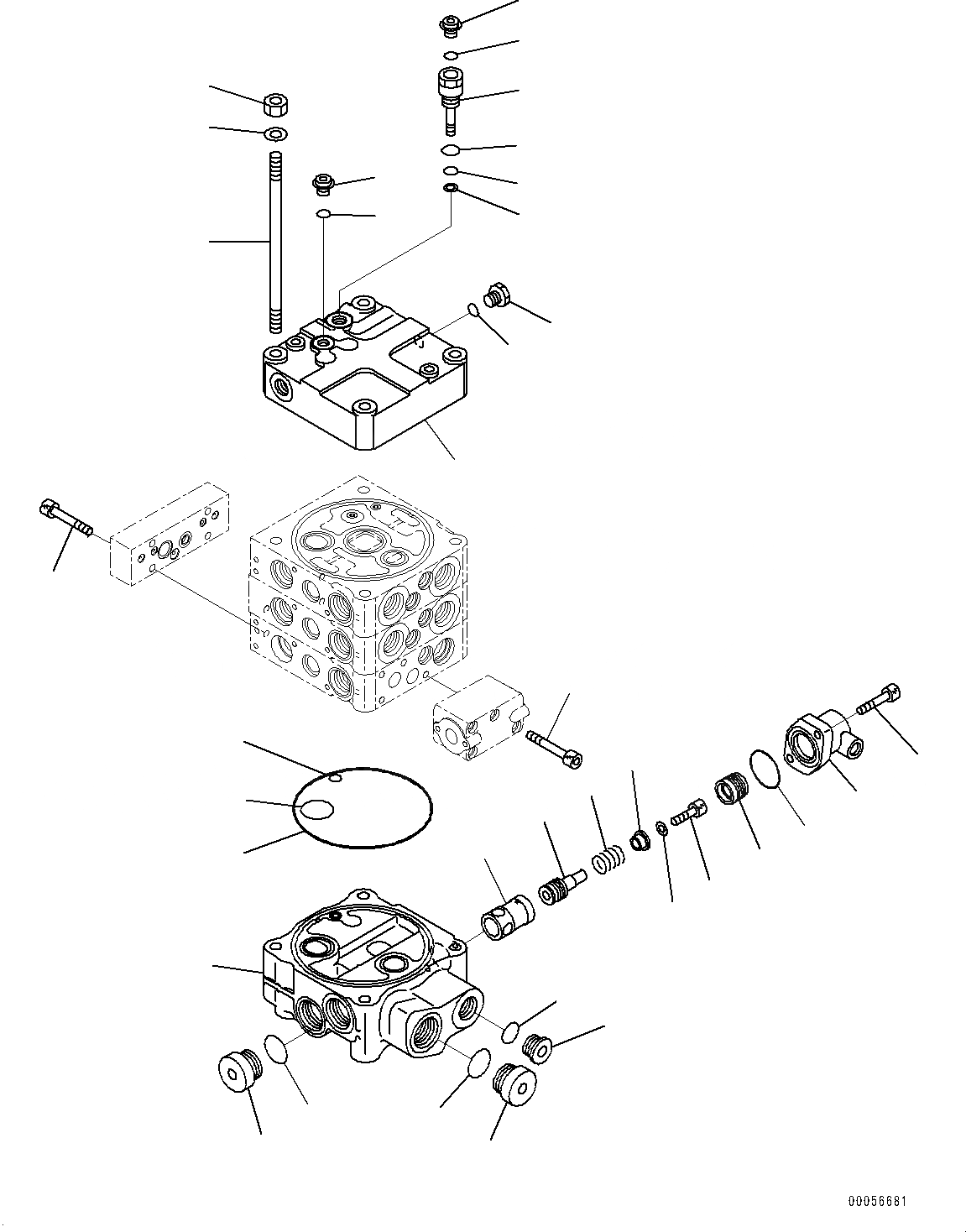 00056681