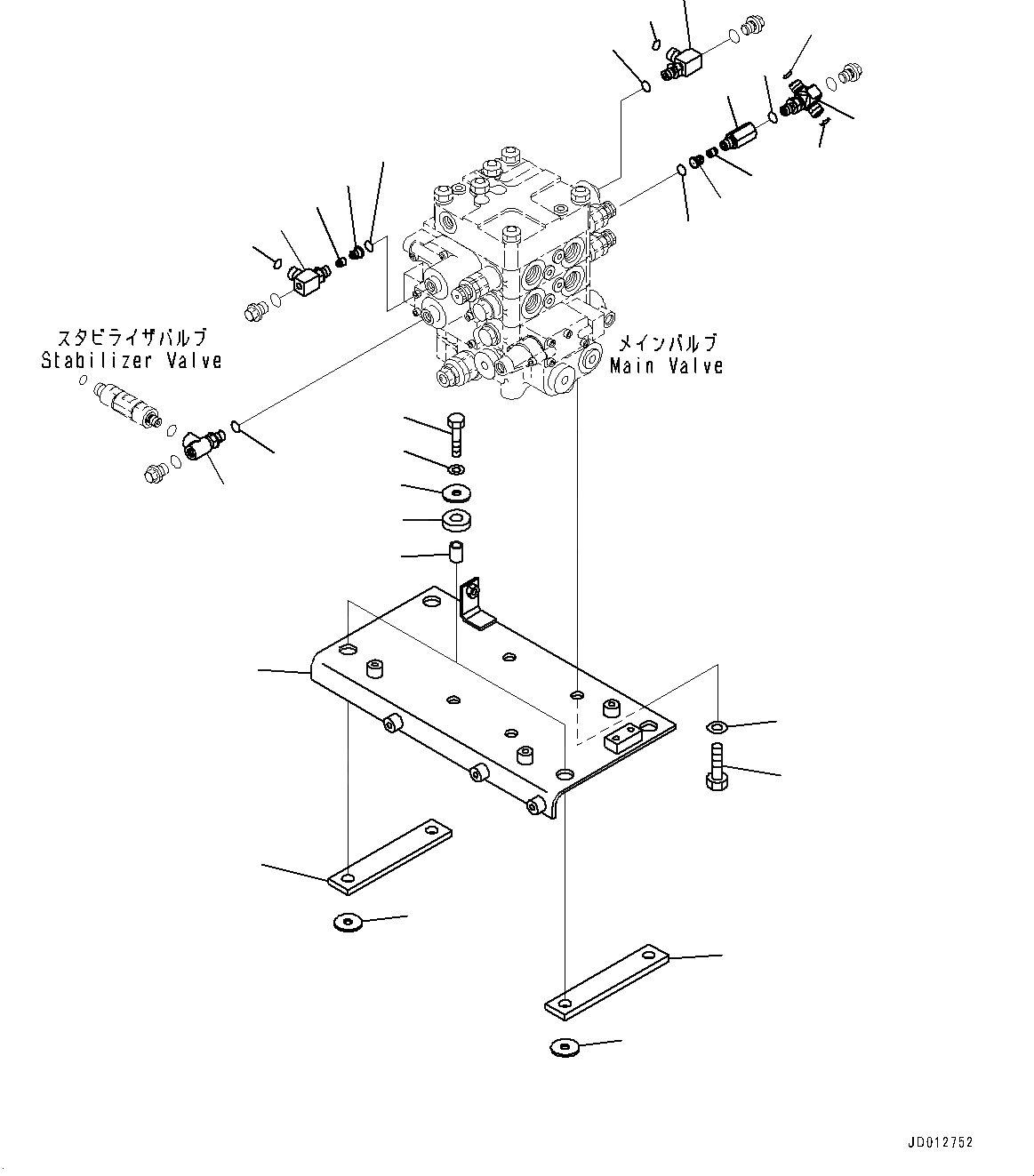 スタビライザバルブ
Stabilizer Valve

メインバルブ
Main Valve

JD012752