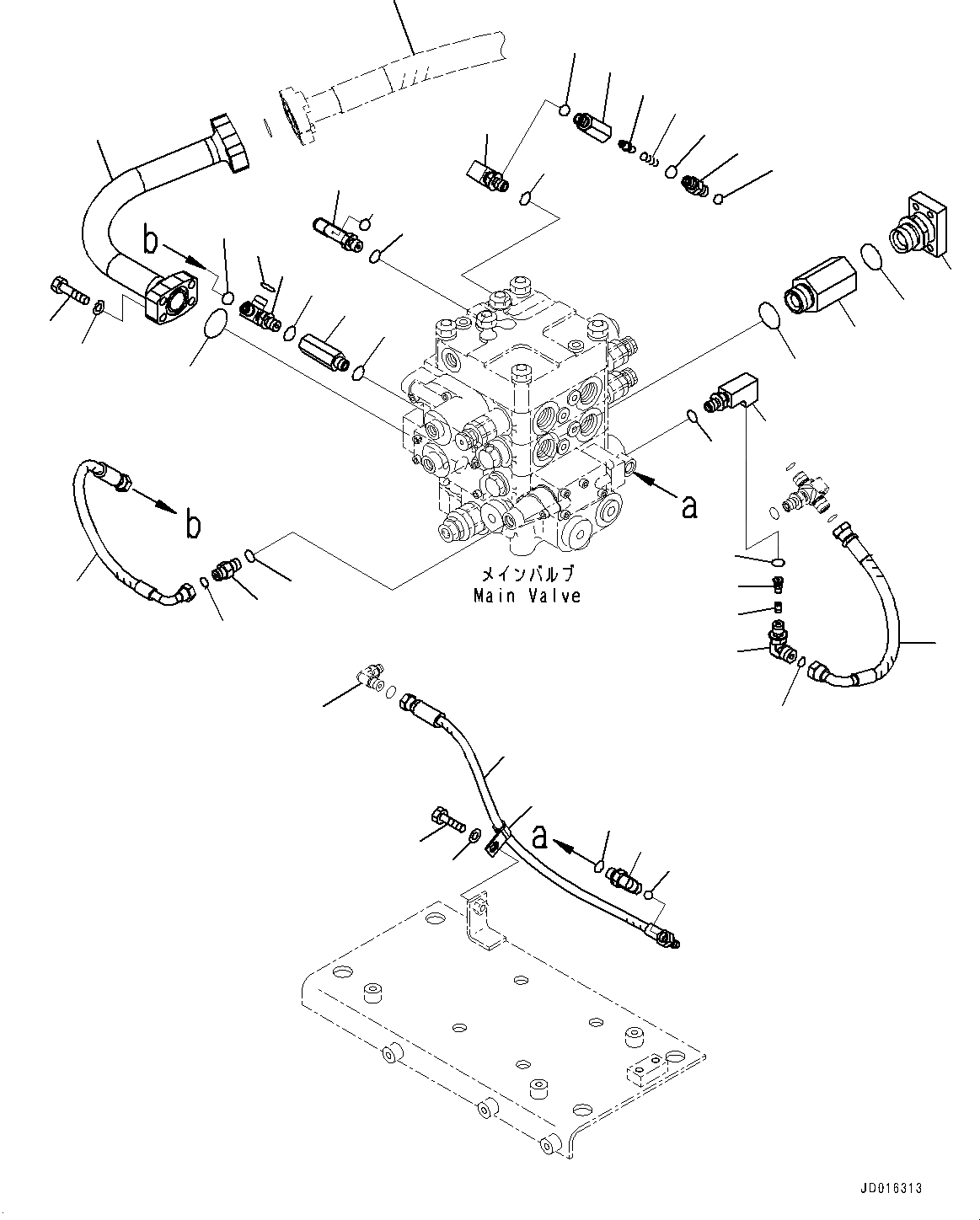 b

b

a

メインバルブ
Main Valve

a

JD016313