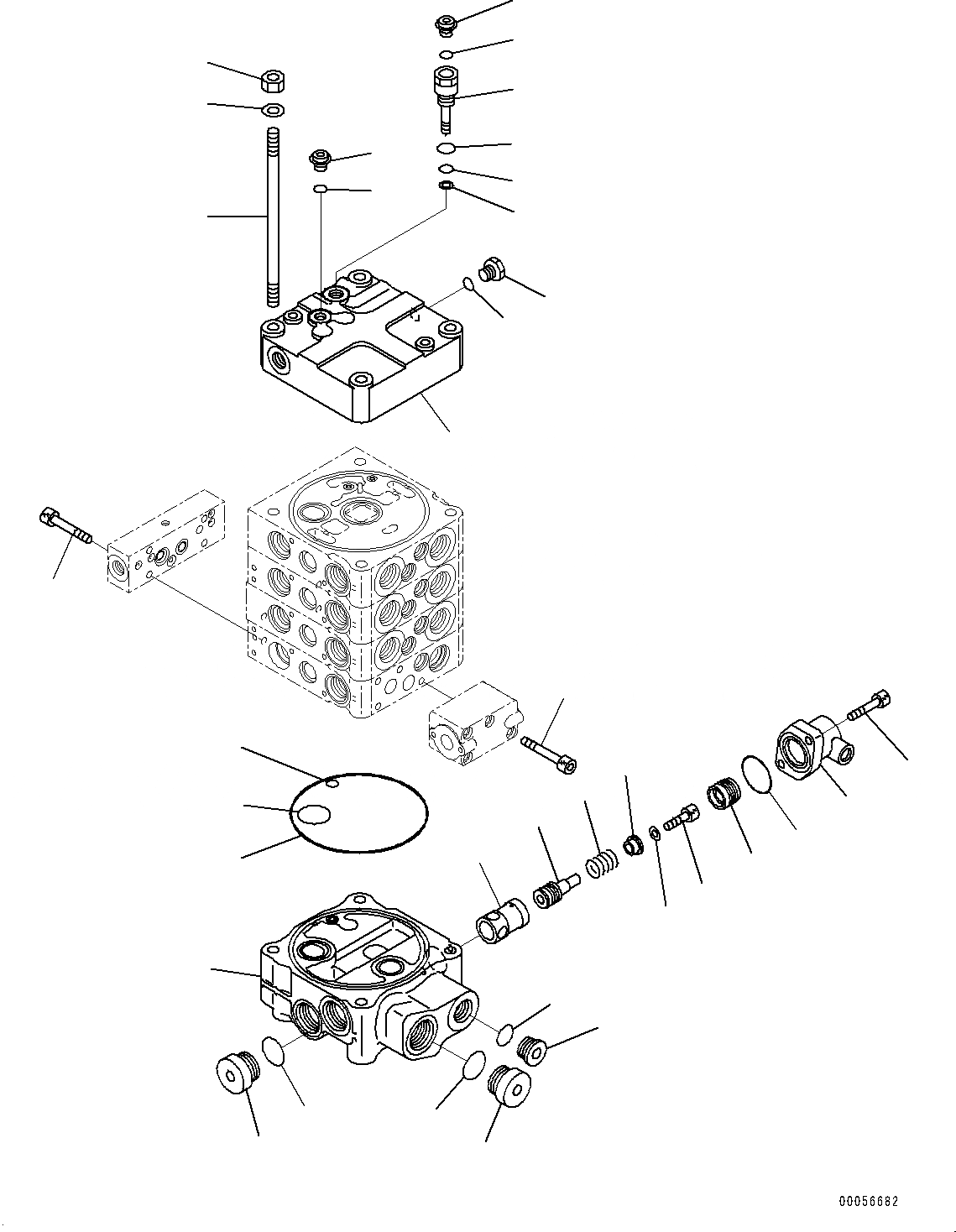 00056682