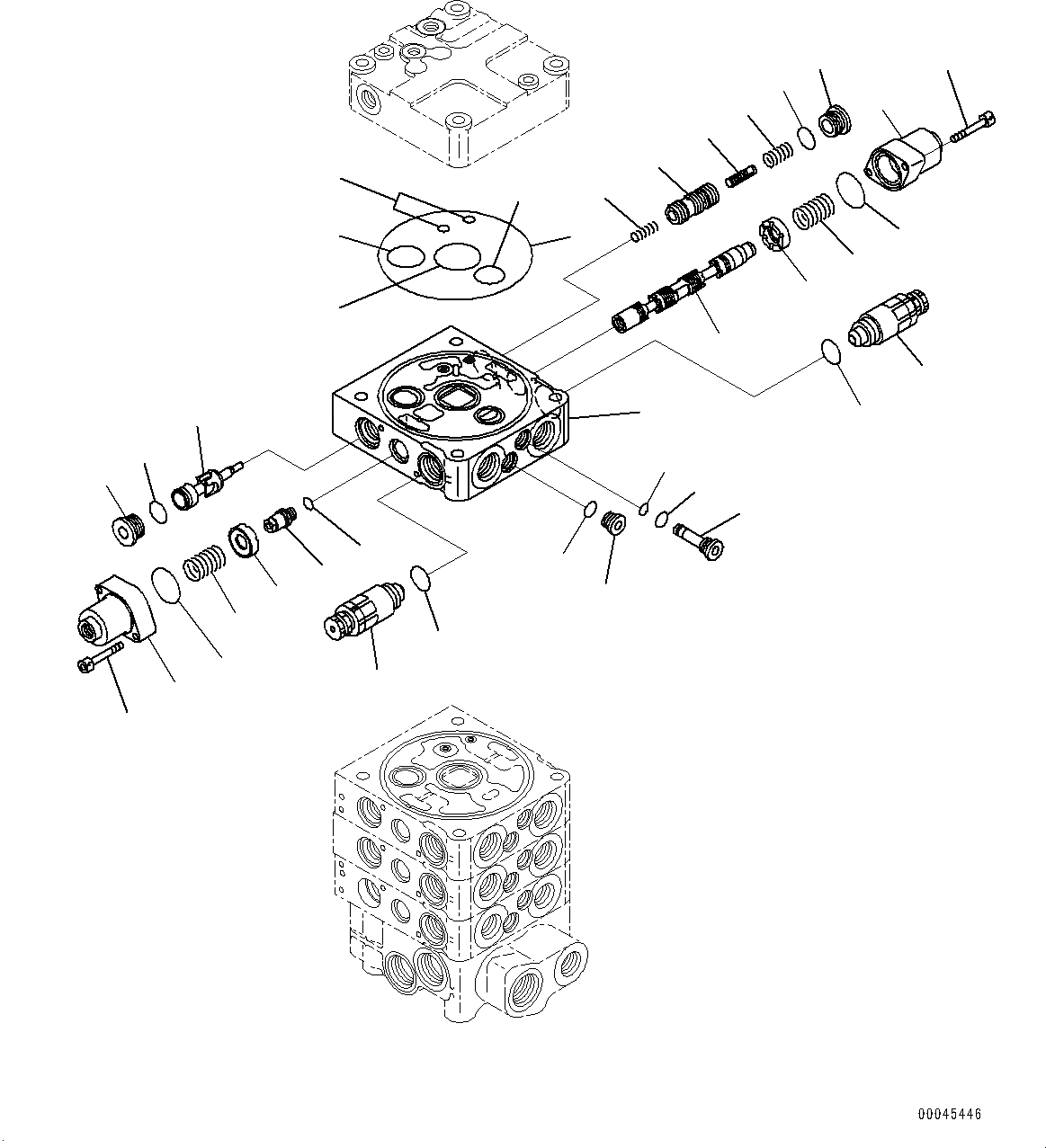 00045446