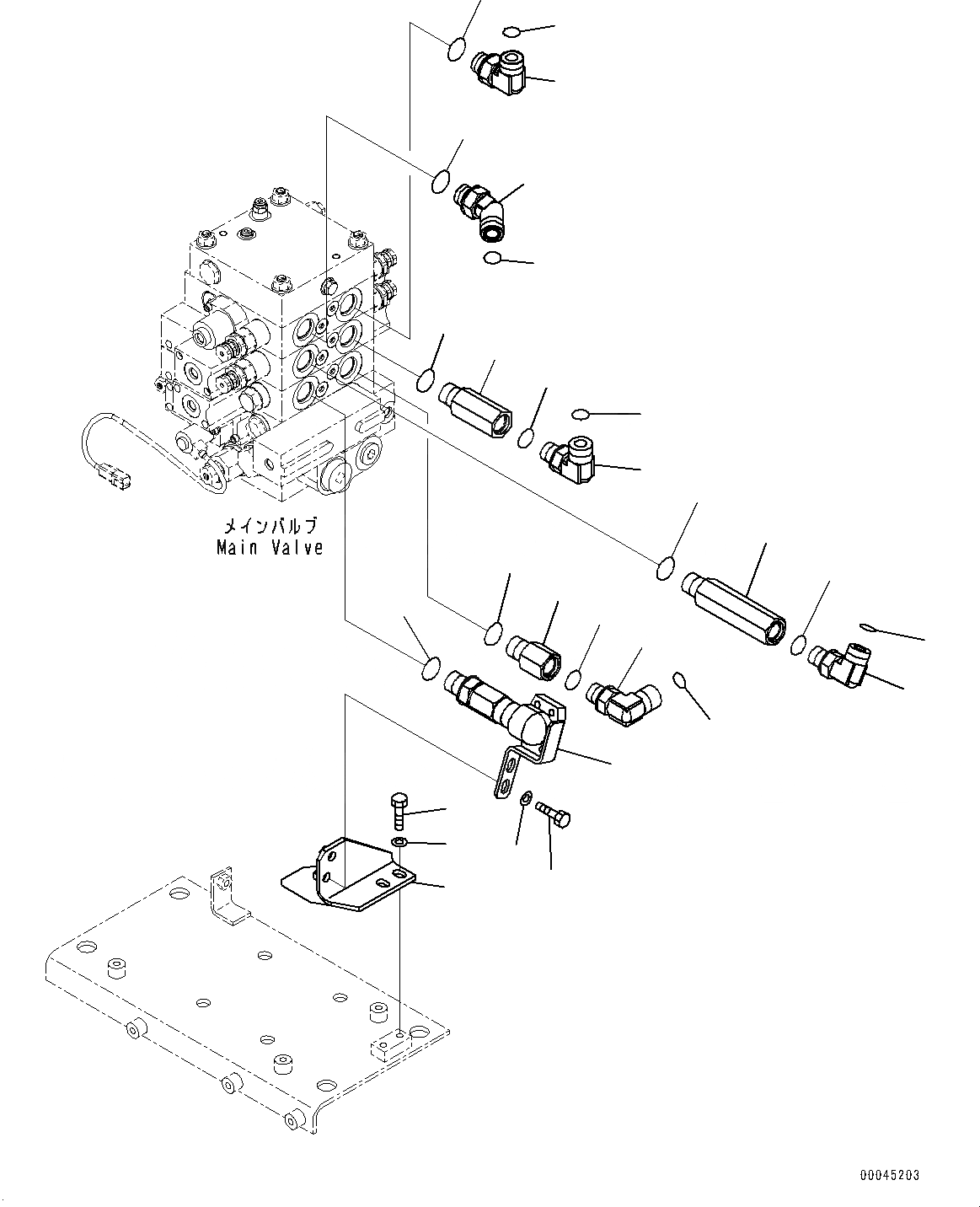 メインバルブ
Main Valve

00045203