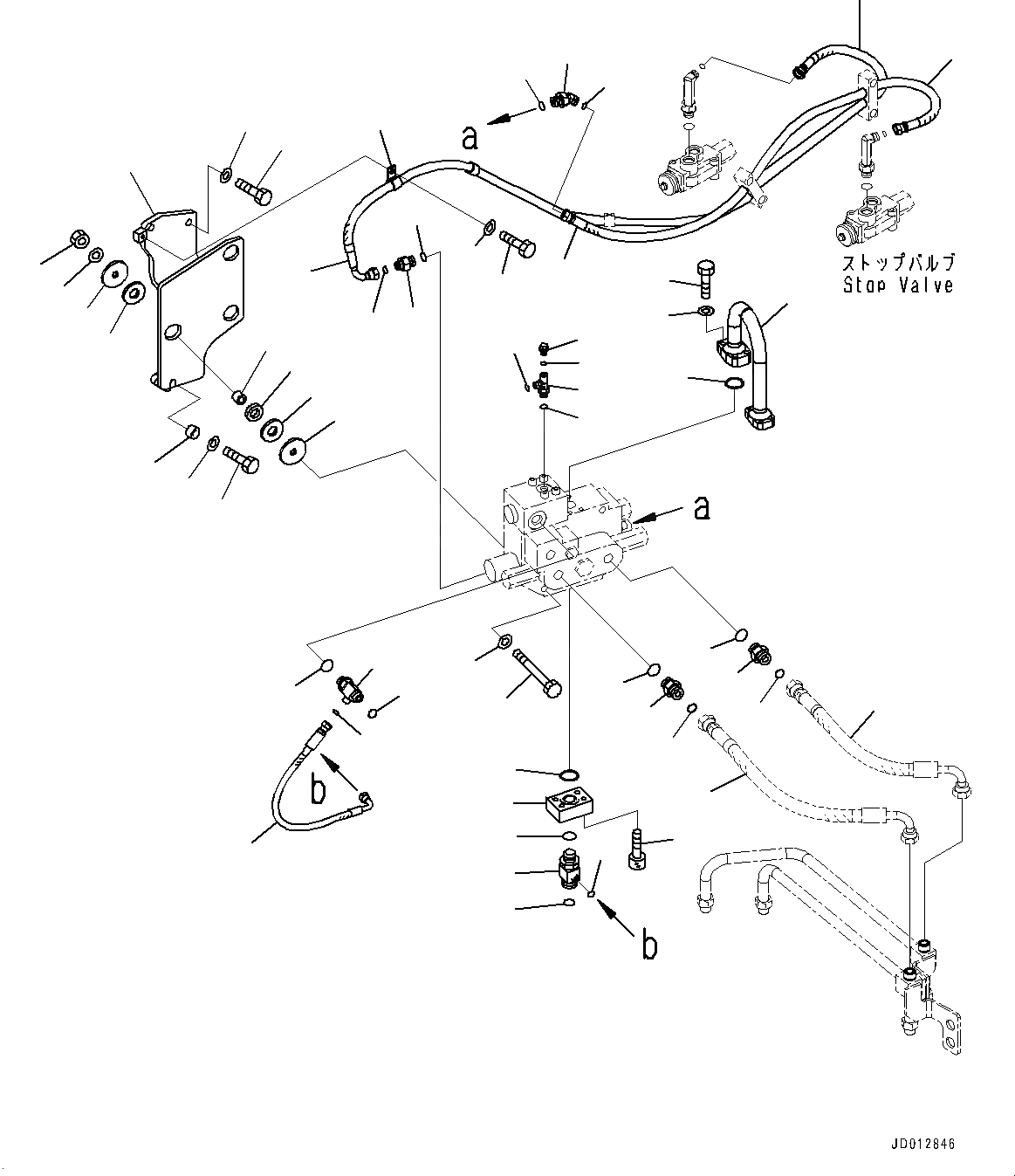 a

ストップバルブ
Stop Valve

a

b

b

JD012846