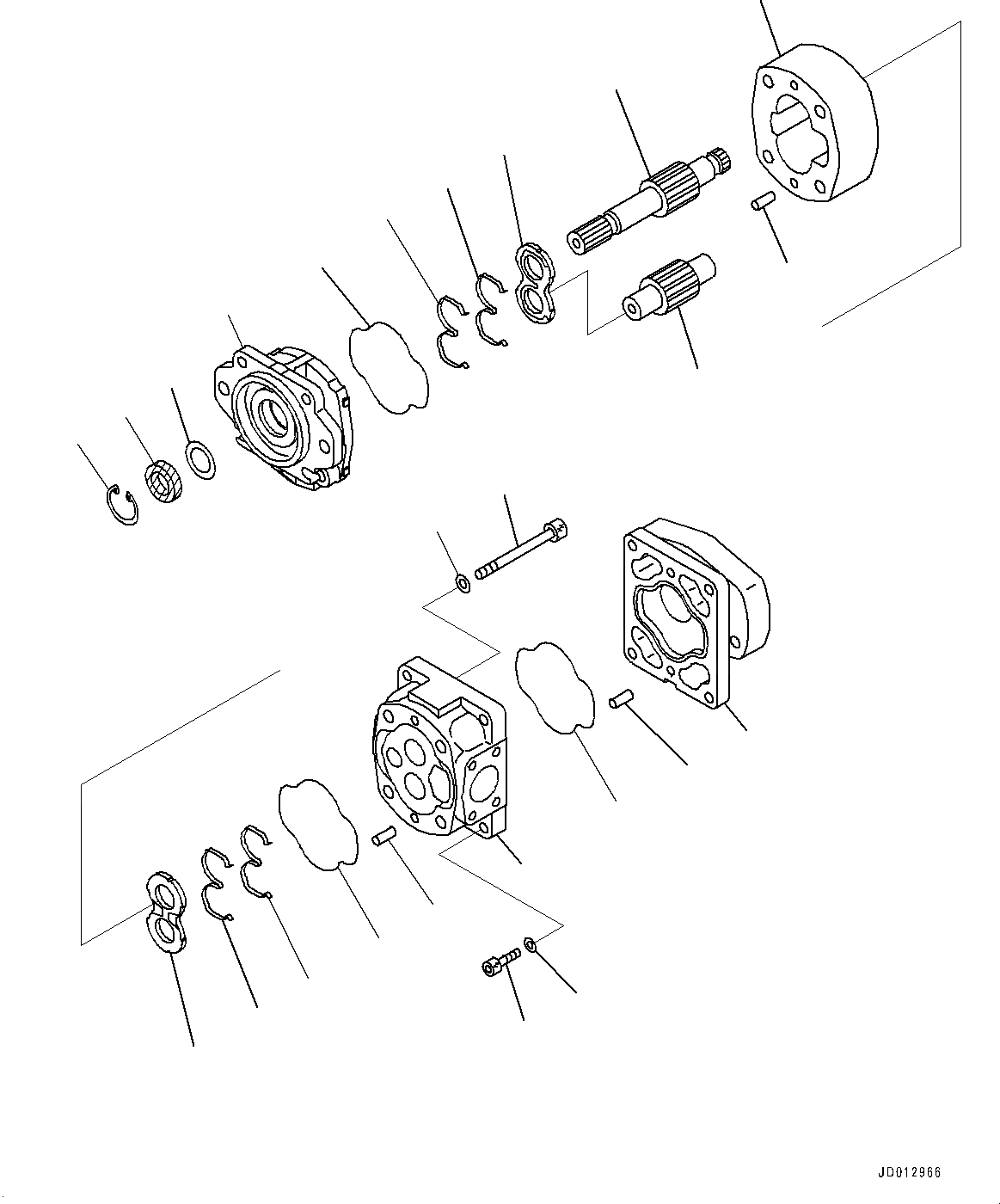 JD012966