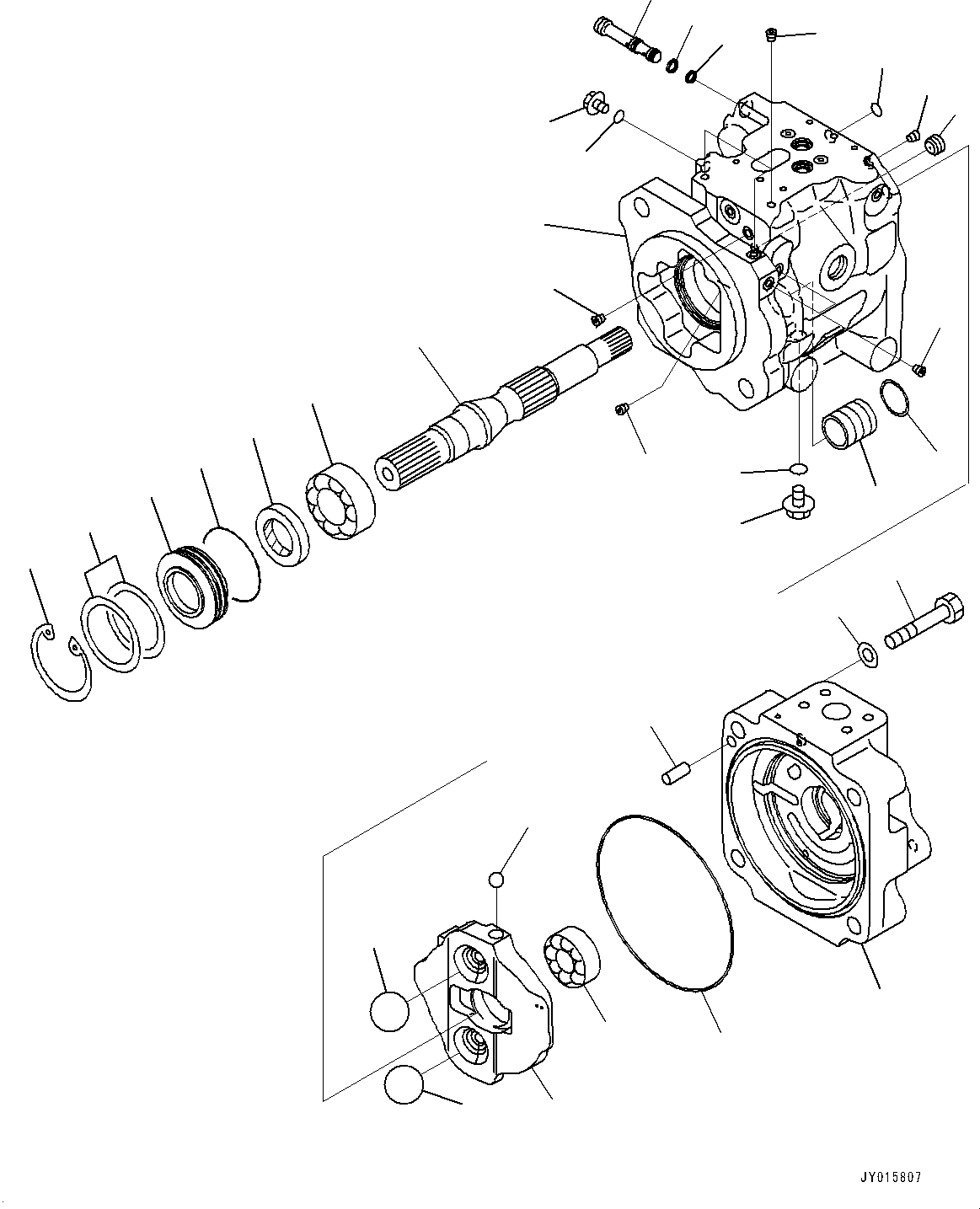 JY015807