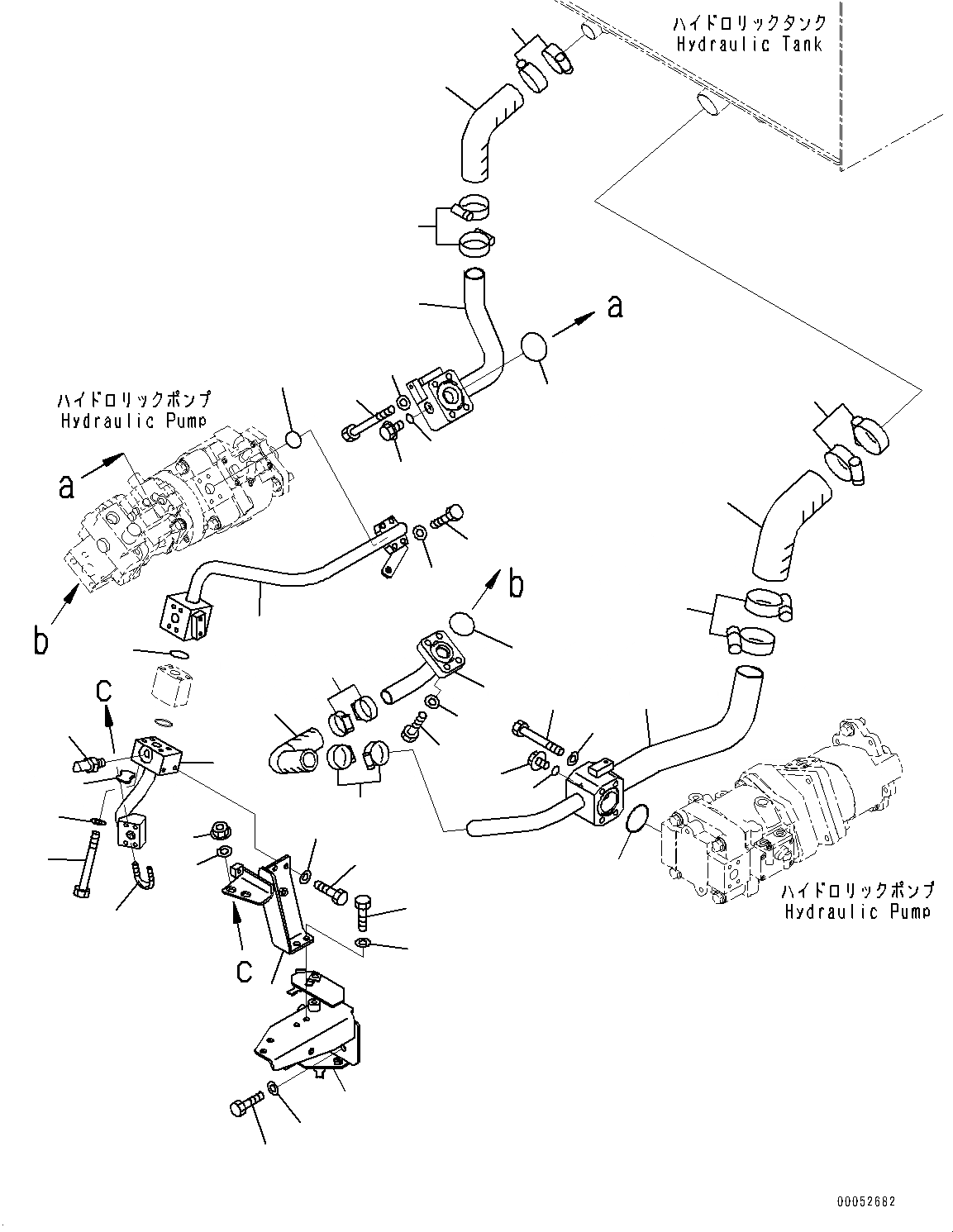 ハイドロリックタンク
Hydraulic Tank

a

ハイドロリックポンプ
Hydraulic Pump

a

b

b

c

c

ハイドロリックポンプ
Hydraulic Pump

00052682