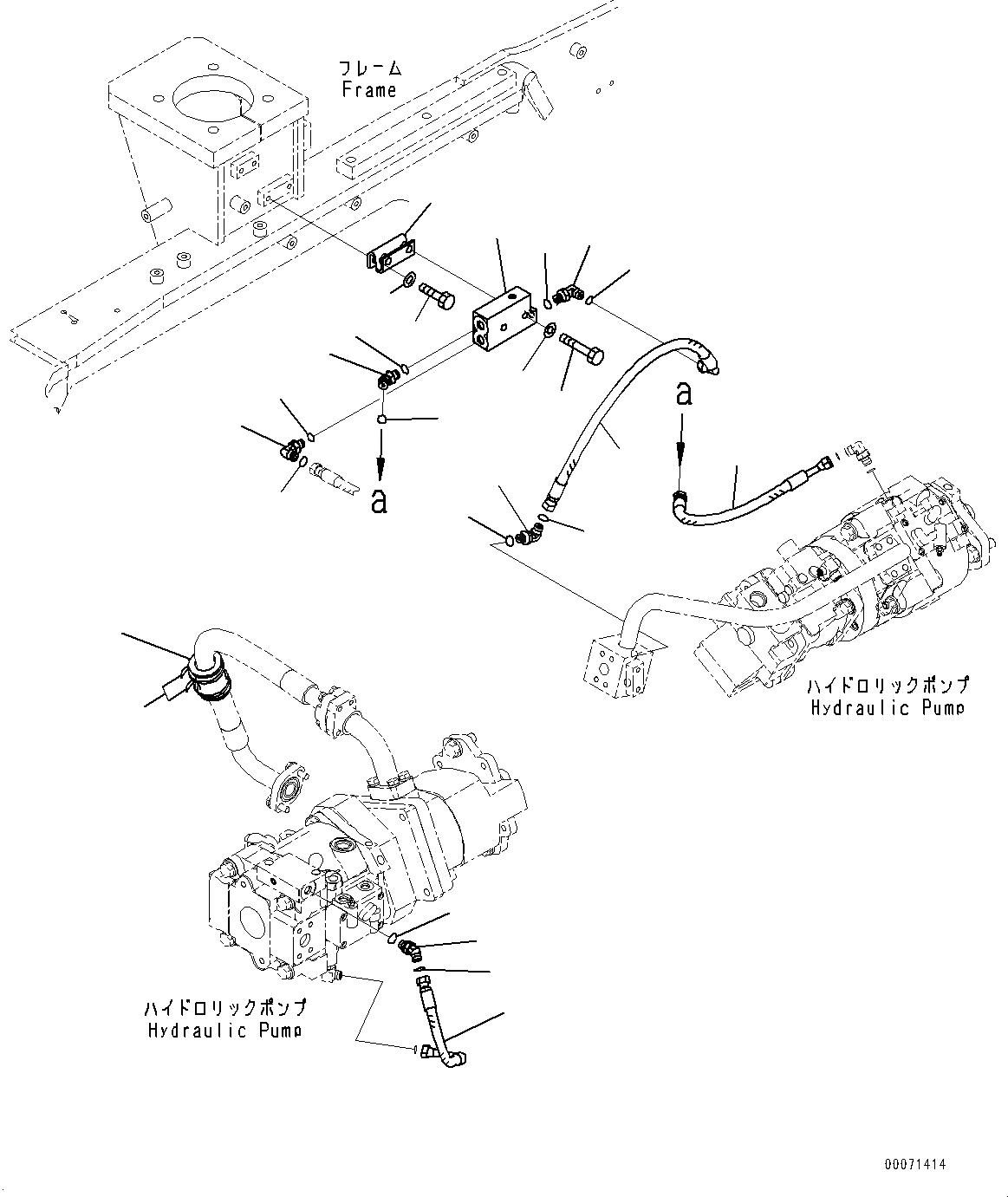 フレーム
Frame

a

a

ハイドロリックポンプ
Hydraulic Pump

ハイドロリックポンプ
Hydraulic Pump

00071414