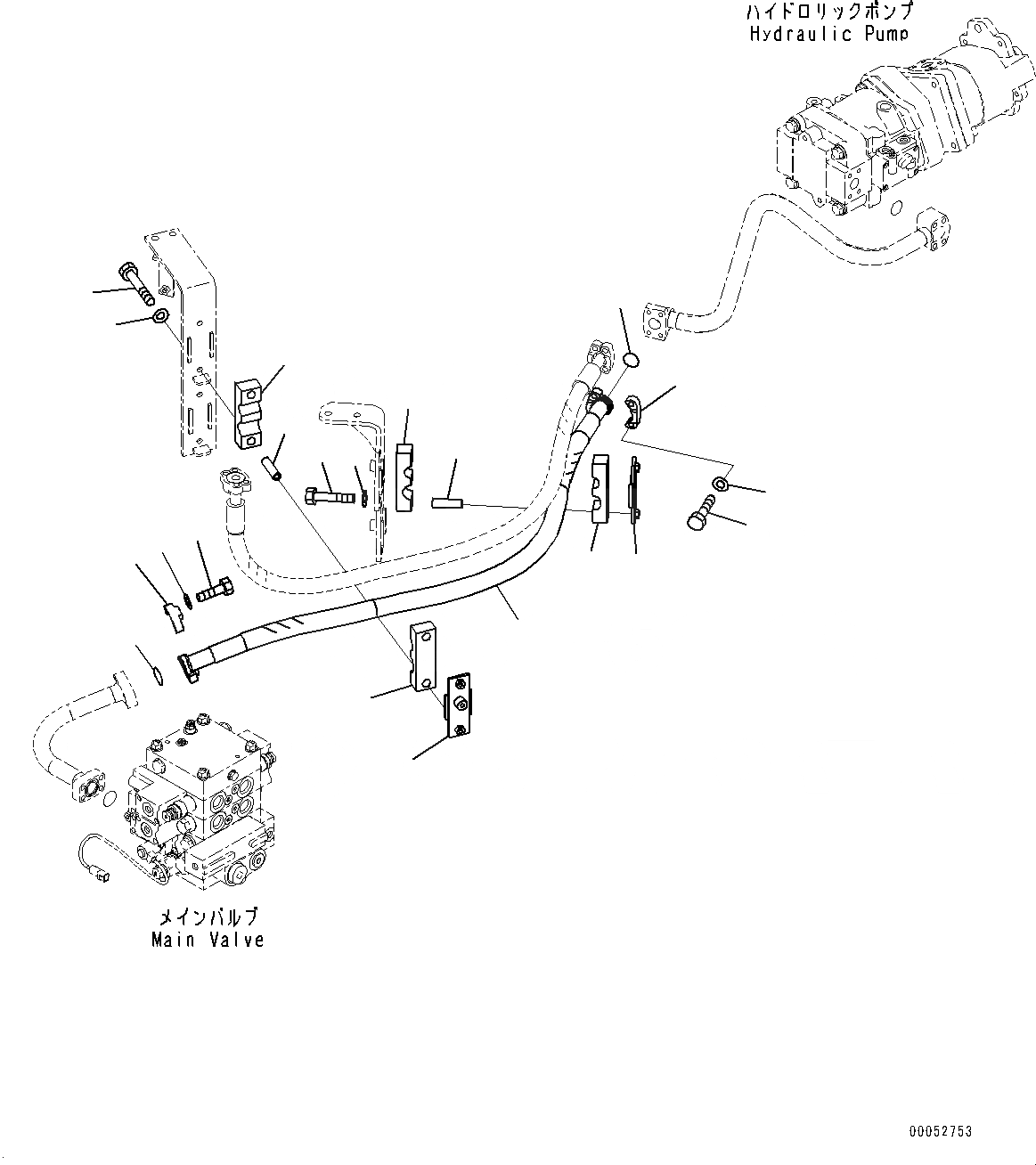 ハイドロリックポンプ
Hydraulic Pump

メインバルブ
Main Valve

00052753