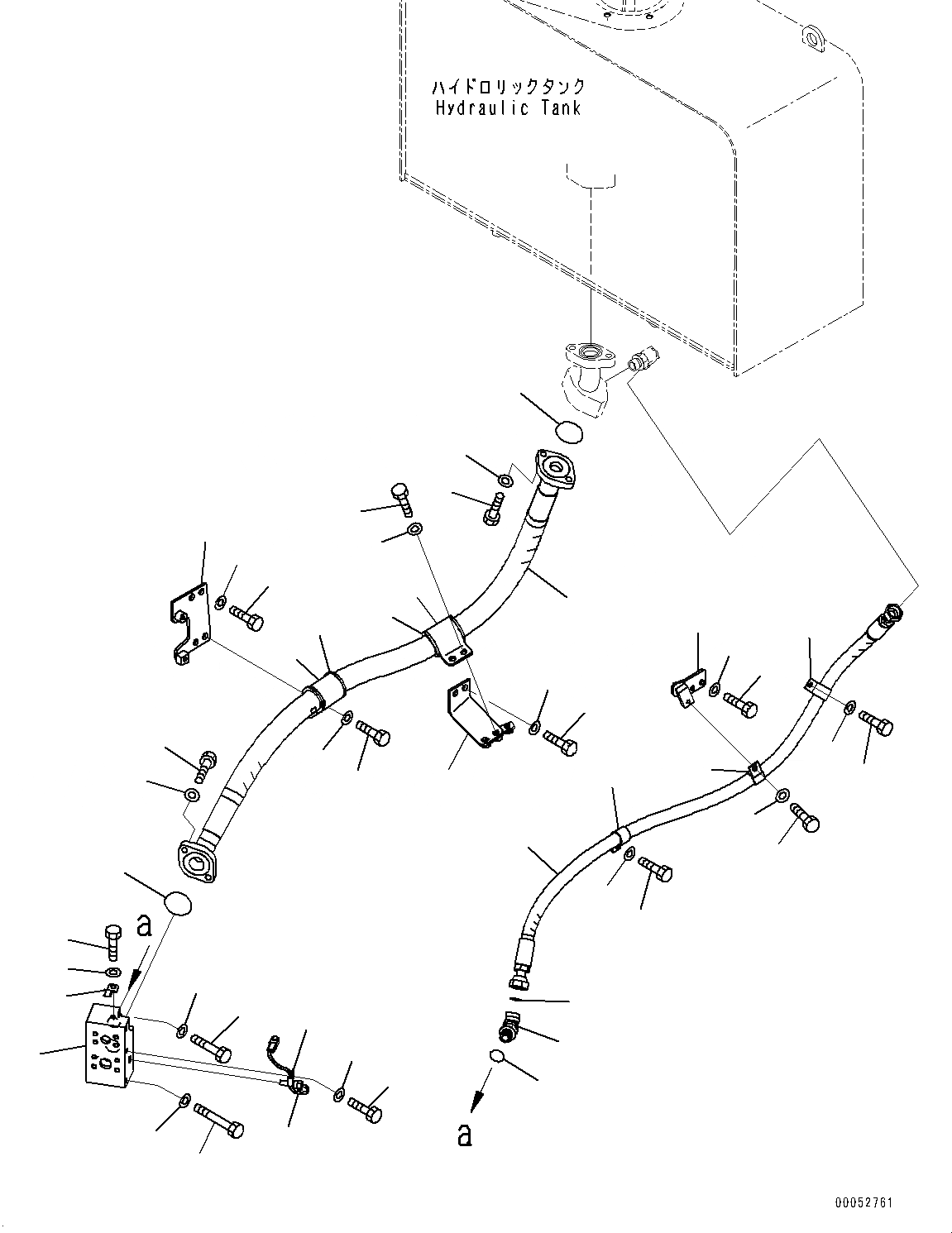 ハイドロリックタンク
Hydraulic Tank

a

a

00052761