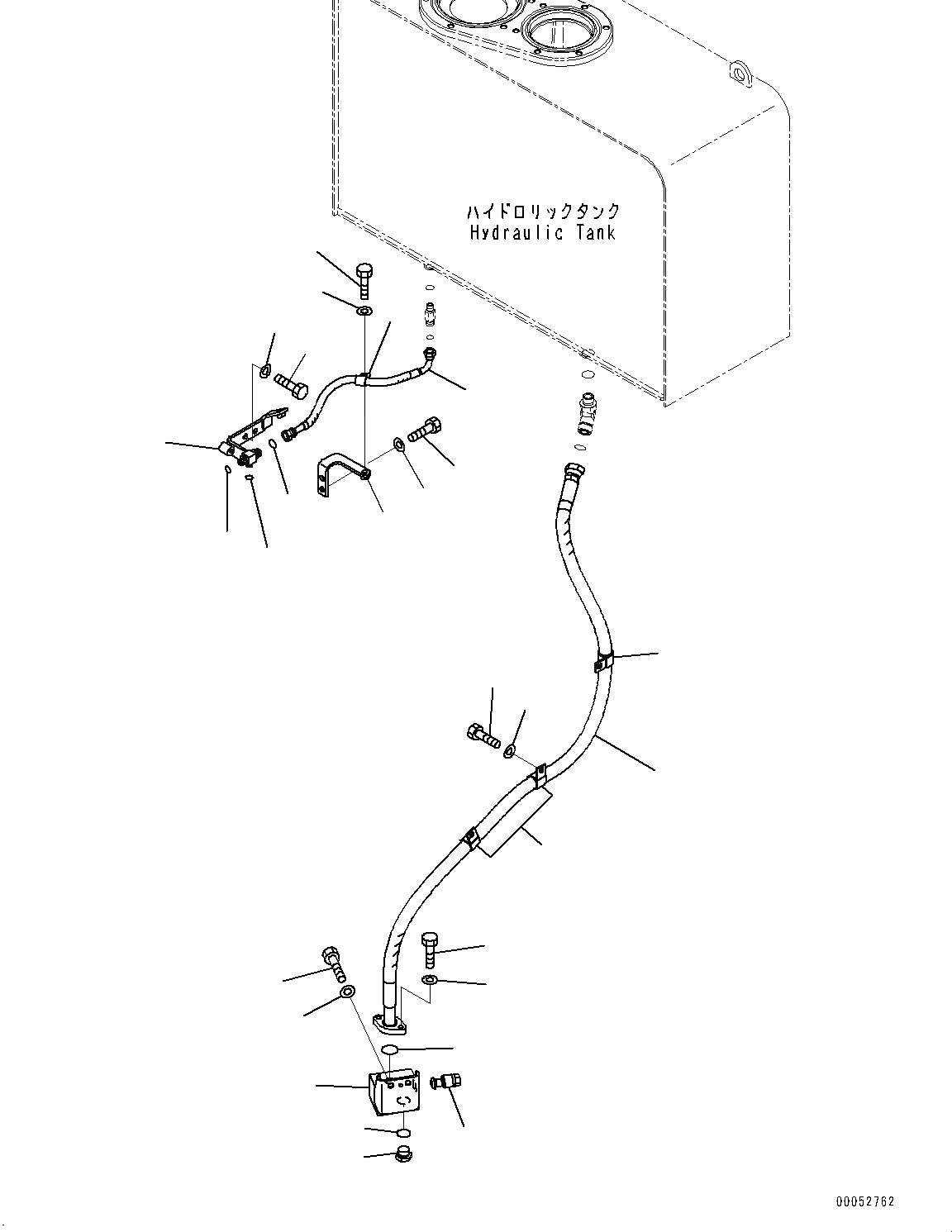 ハイドロリックタンク
Hydraulic Tank

00052762