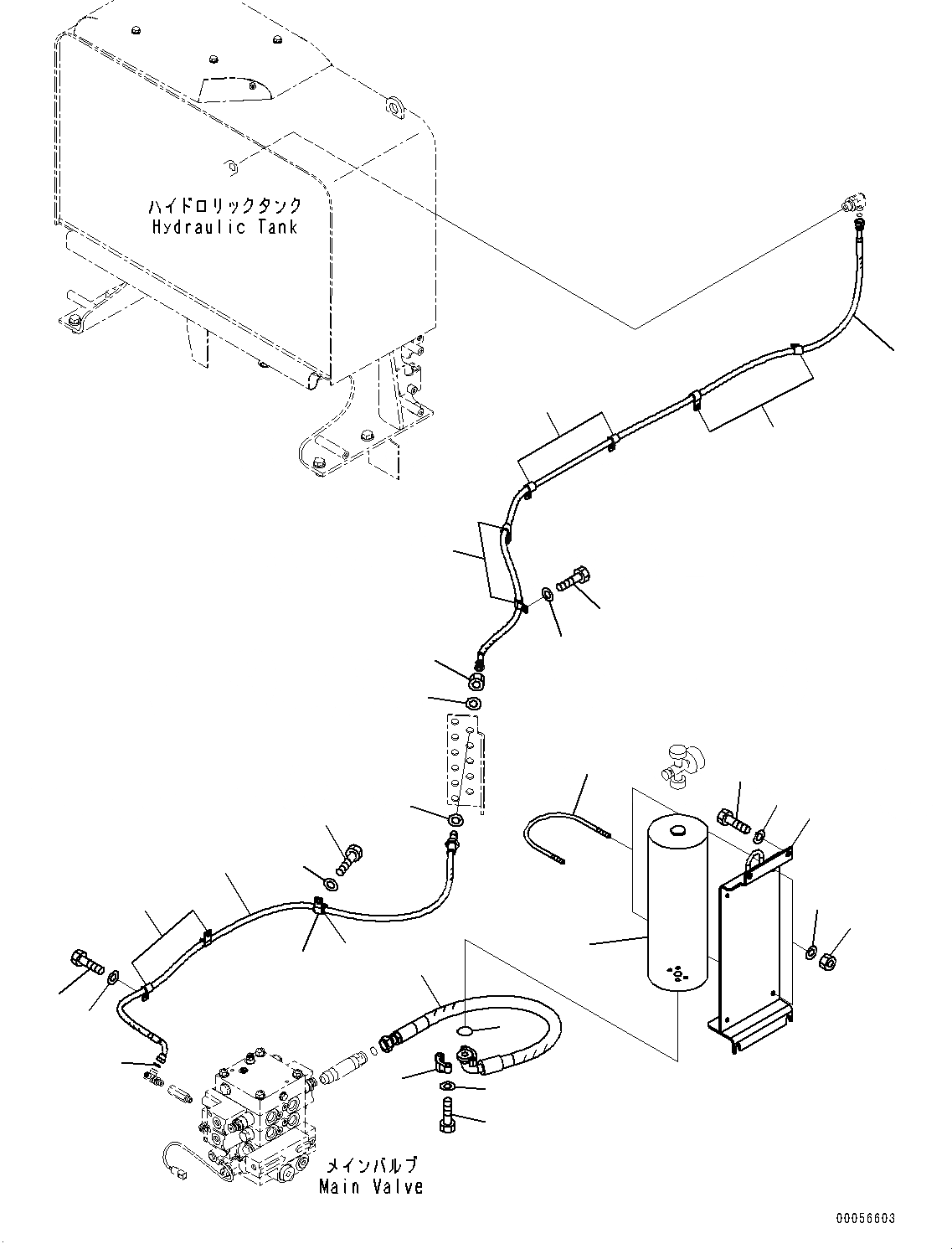 ハイドロリックタンク
Hydraulic Tank

メインバルブ
Main Valve

00056603