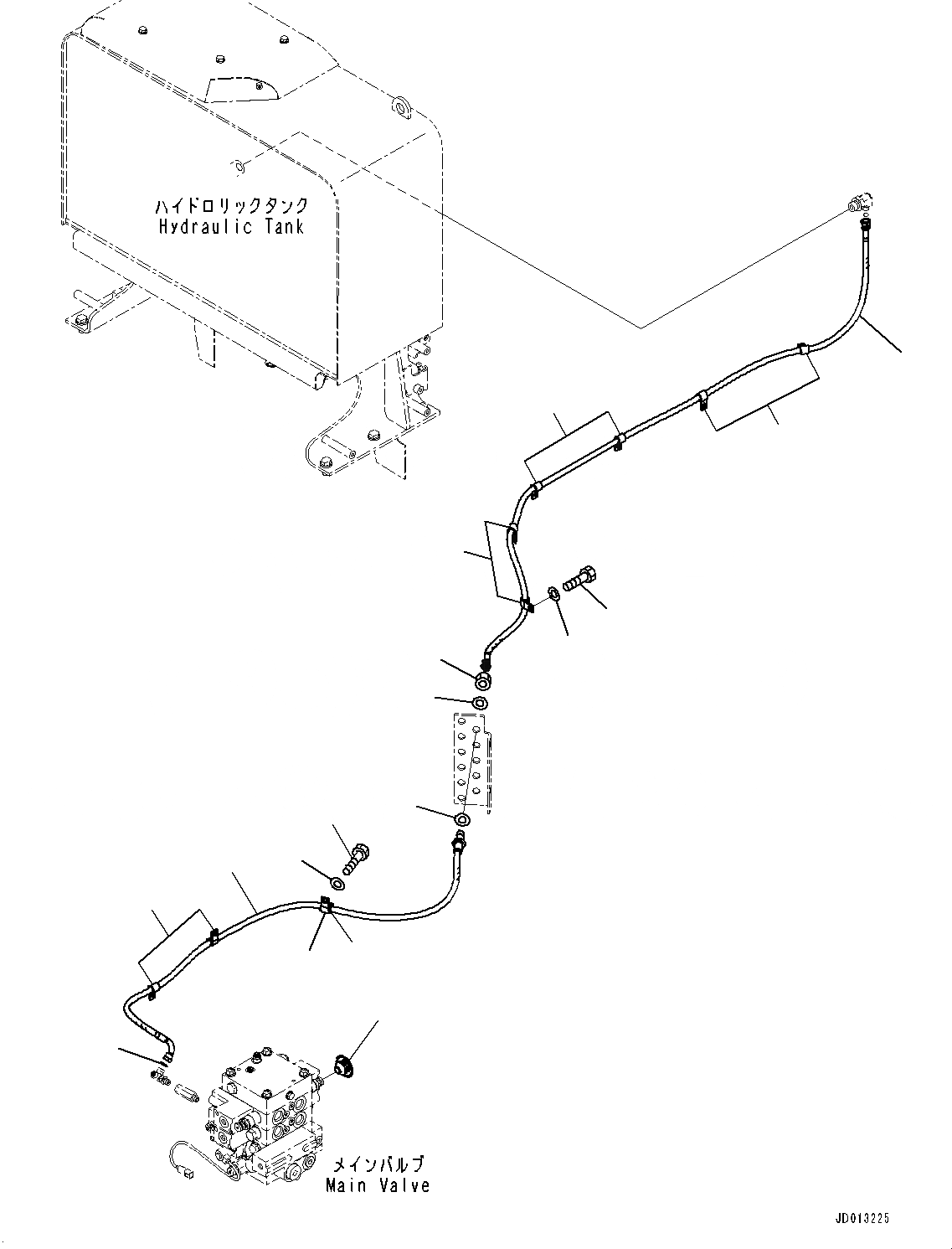 ハイドロリックタンク
Hydraulic Tank

メインバルブ
Main Valve

JD013225