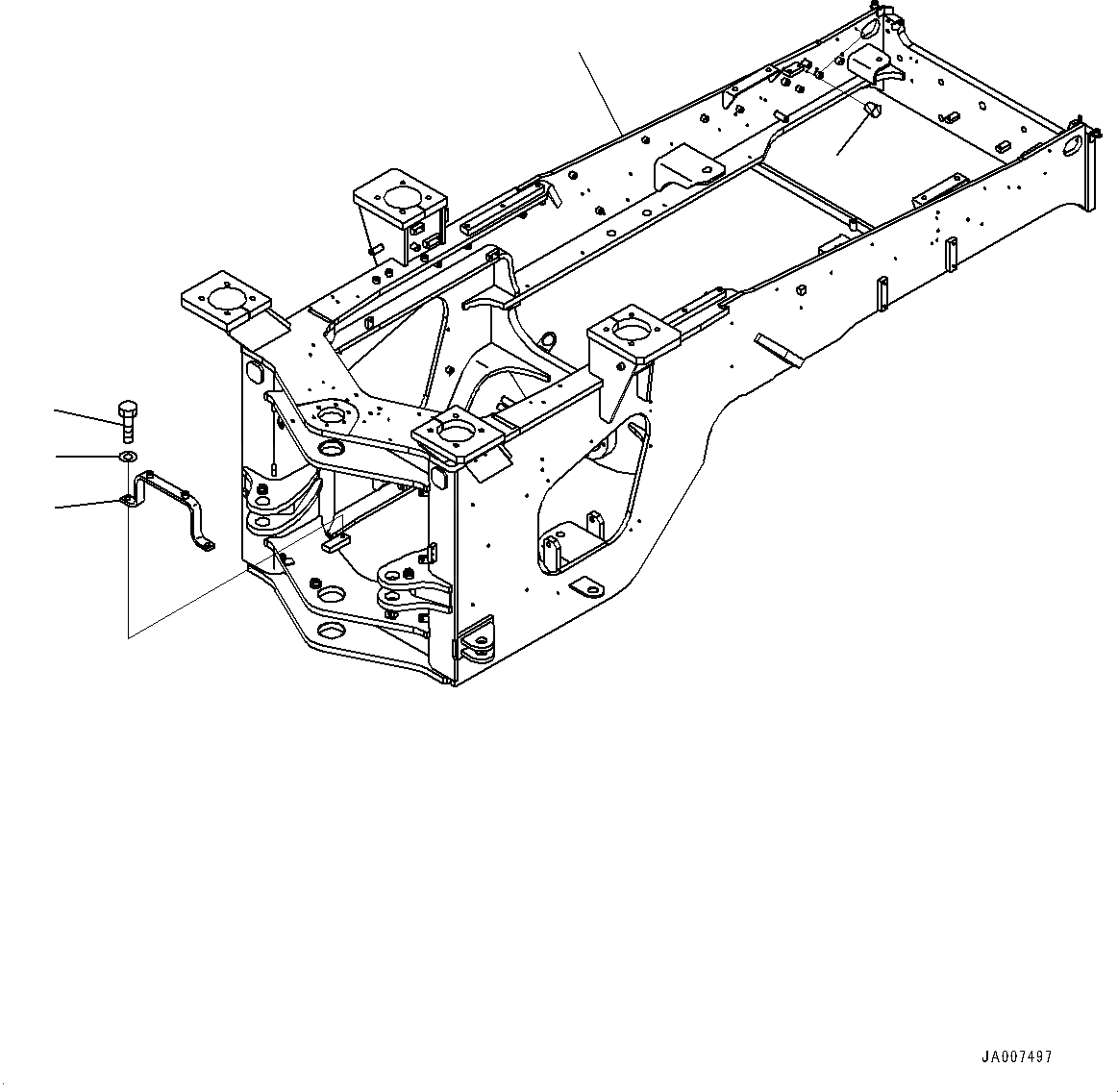 JA007497