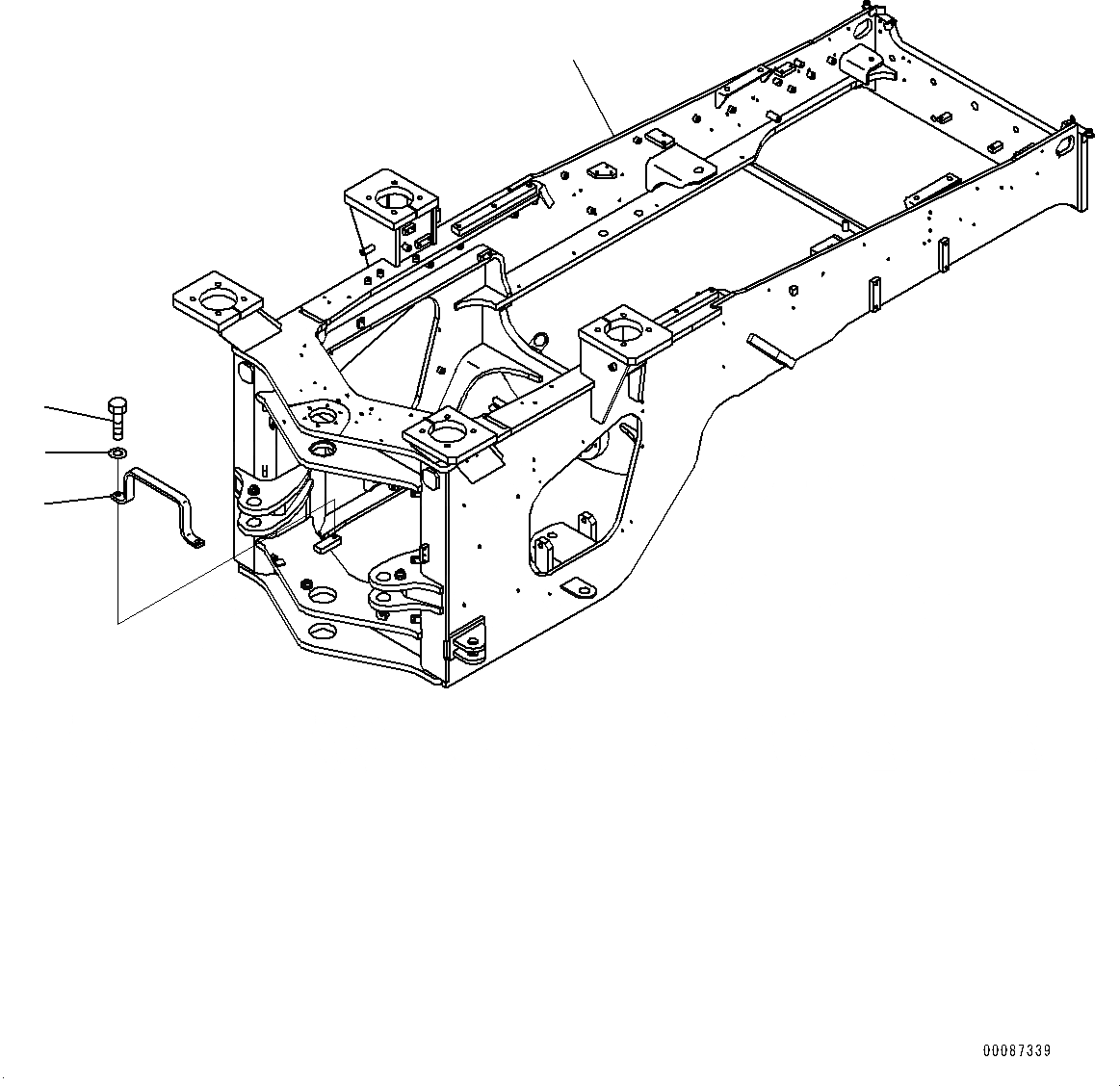 00087339