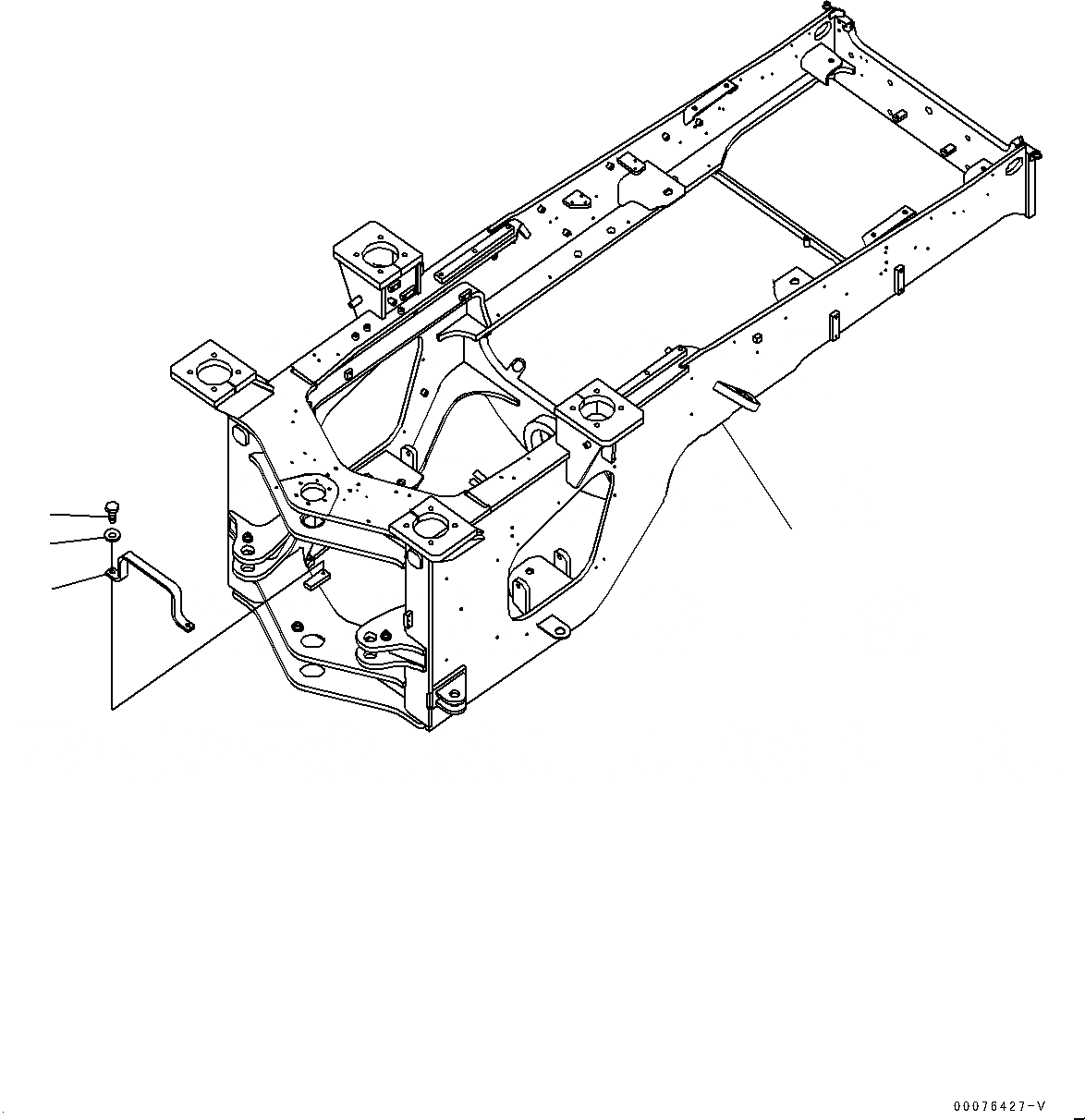 00076427-V