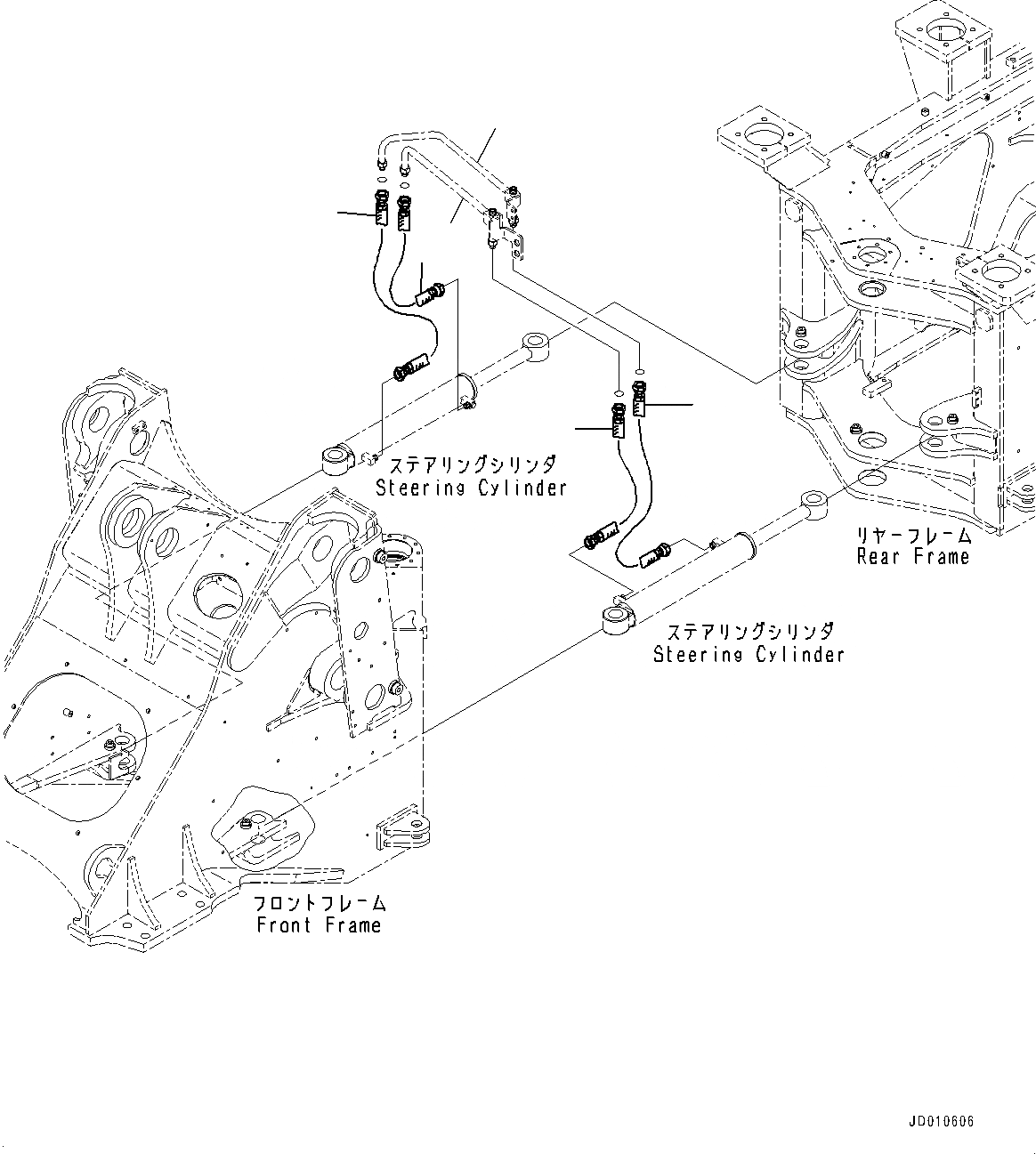 ステアリングシリンダ
Steering Cylinder

リヤーフレーム
Rear Frame

ステアリングシリンダ
Steering Cylinder

フロントフレーム
Front Frame

JD010606