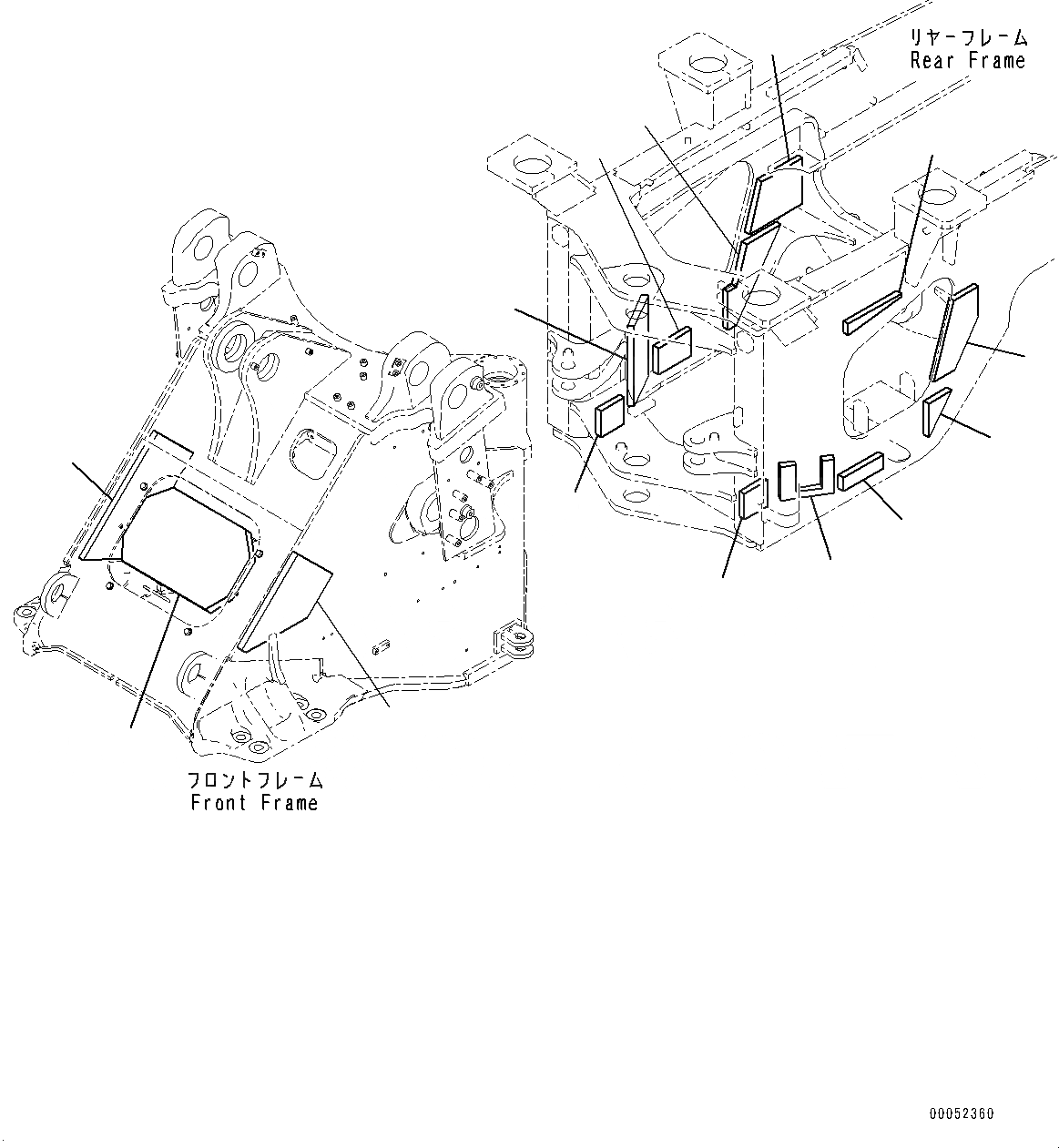 リヤーフレーム
Rear Frame

フロントフレーム
Front Frame

00052360