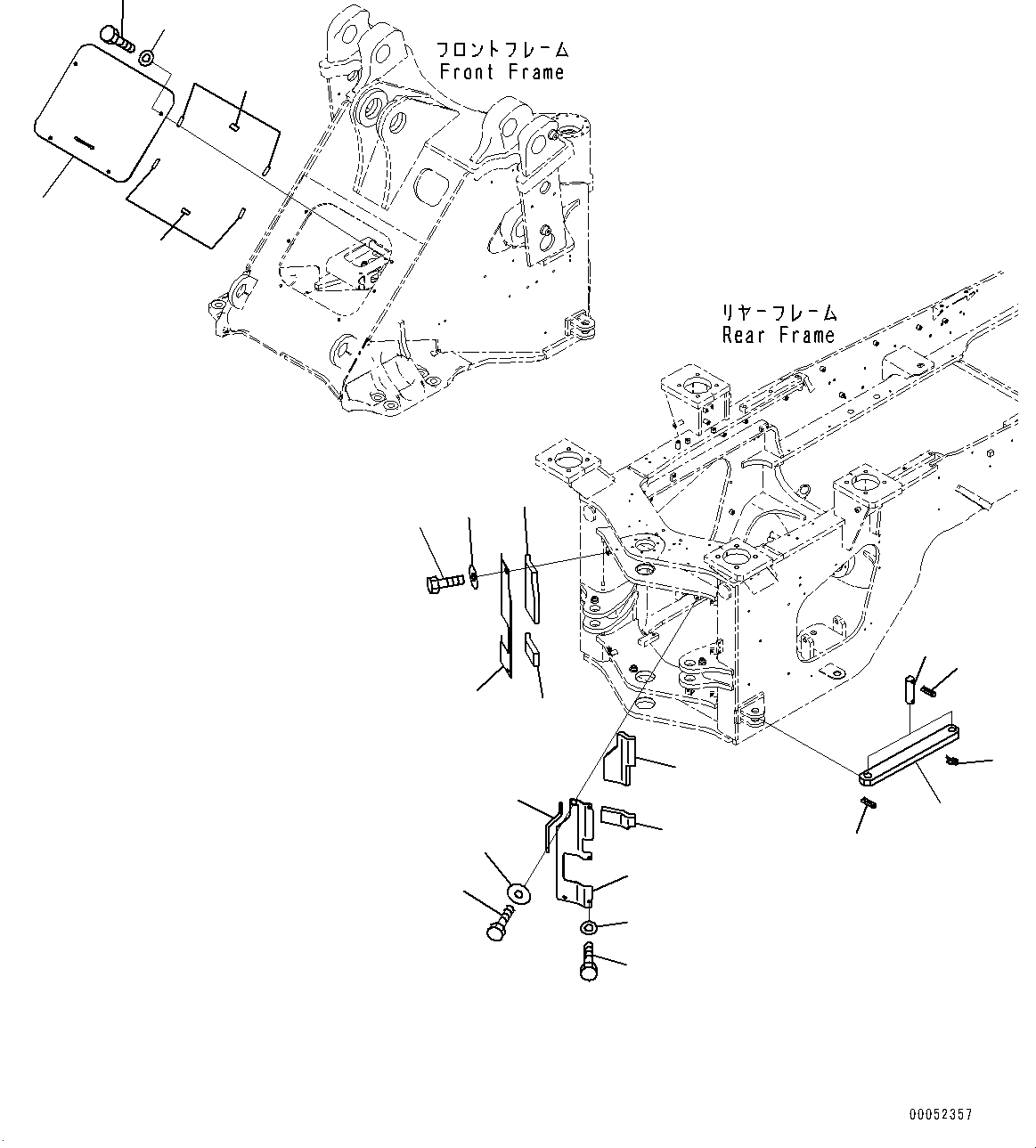 フロントフレーム
Front Frame

リヤーフレーム
Rear Frame

00052357