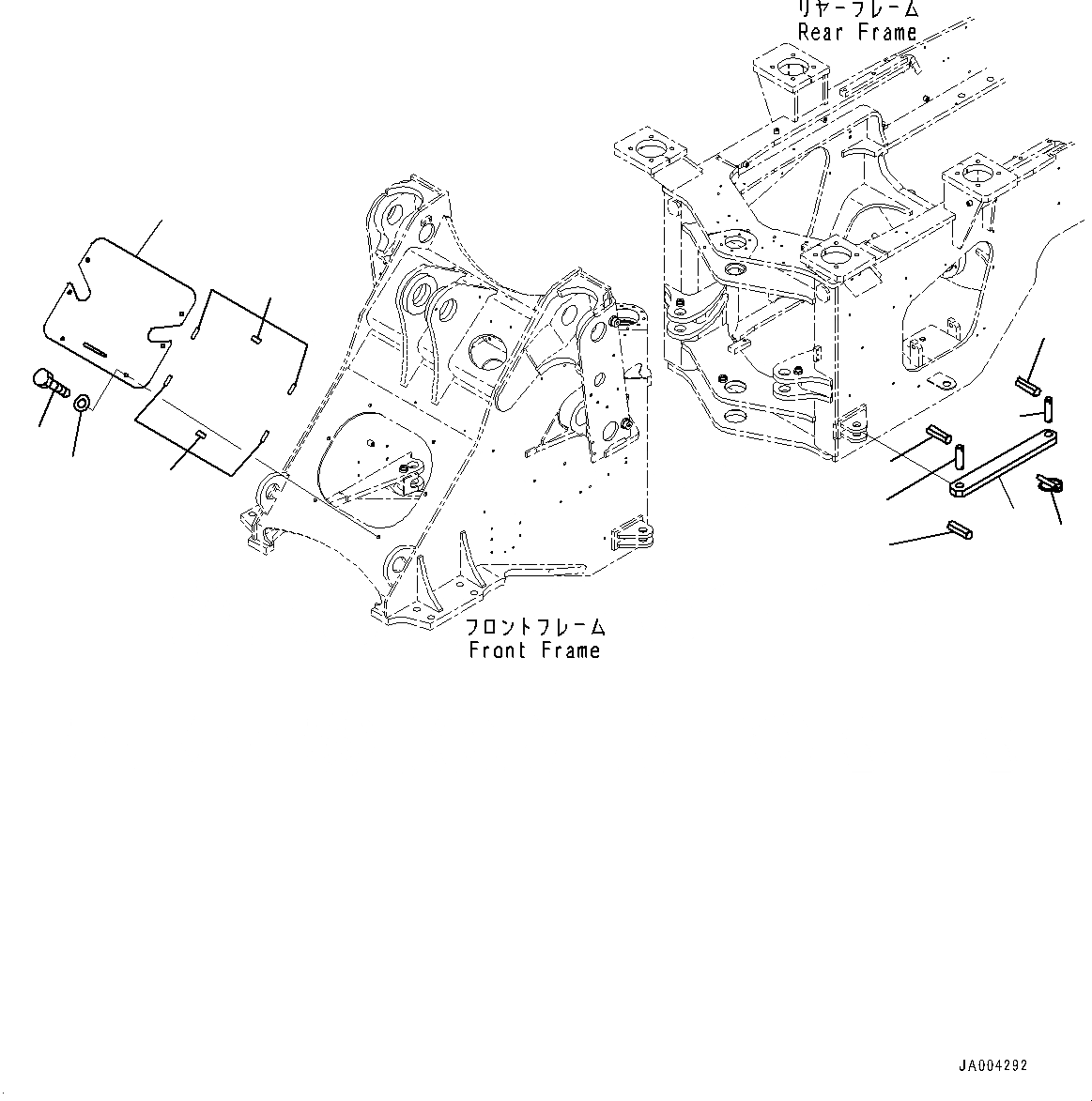 リヤーフレーム
Rear Frame

フロントフレーム
Front Frame

JA004292